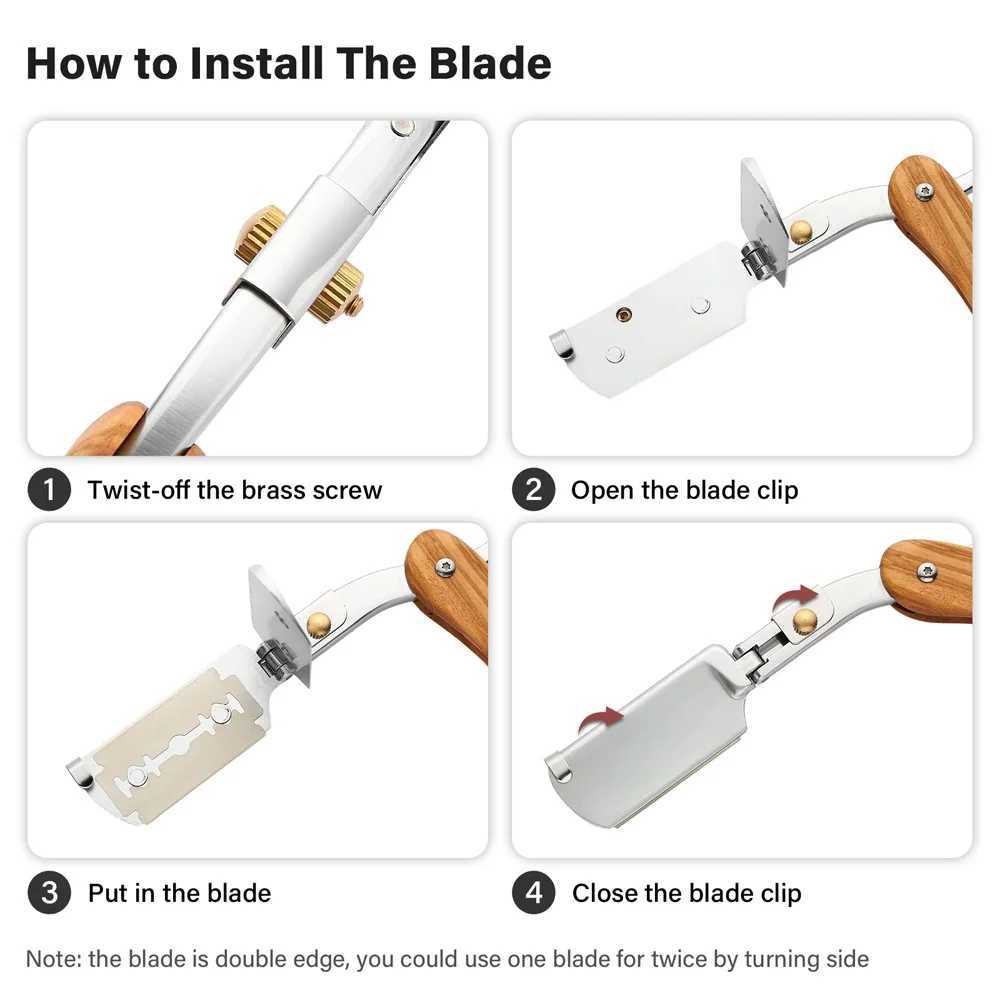 How to Install The Blade

1 Twist-off the brass screw

2 Open the blade clip

3 Put in the blade

4 Close the blade clip

Note: the blade is double edge, you could use one blade for twice by turning side