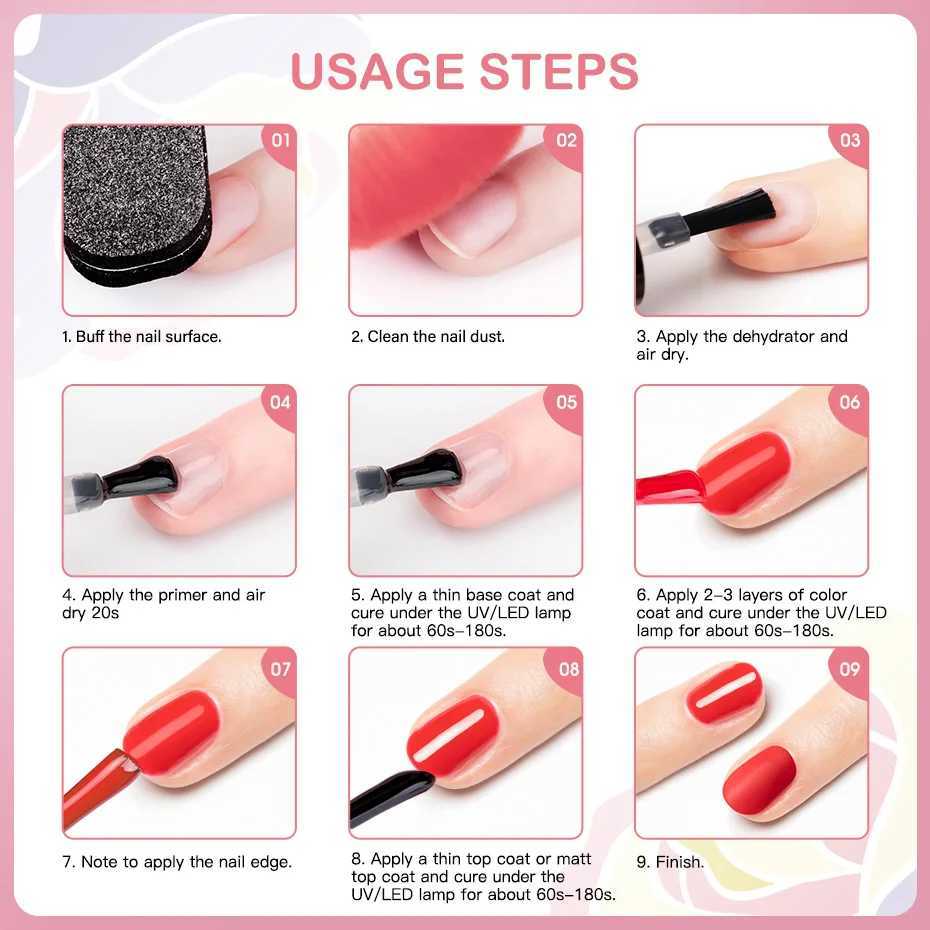 USAGE STEPS

01

1. Buff the nail surface.

02

2. Clean the nail dust.

03

3. Apply the dehydrator and air dry.

04

4. Apply the primer and air dry 20s

05

5. Apply a thin base coat and cure under the UV/LED lamp for about 60s–180s.

06

6. Apply 2–3 layers of color coat and cure under the UV/LED lamp for about 60s–180s.

07

7. Note to apply the nail edge.

08

8. Apply a thin top coat or matt top coat and cure under the UV/LED lamp for about 60s–180s.

09

9. Finish.