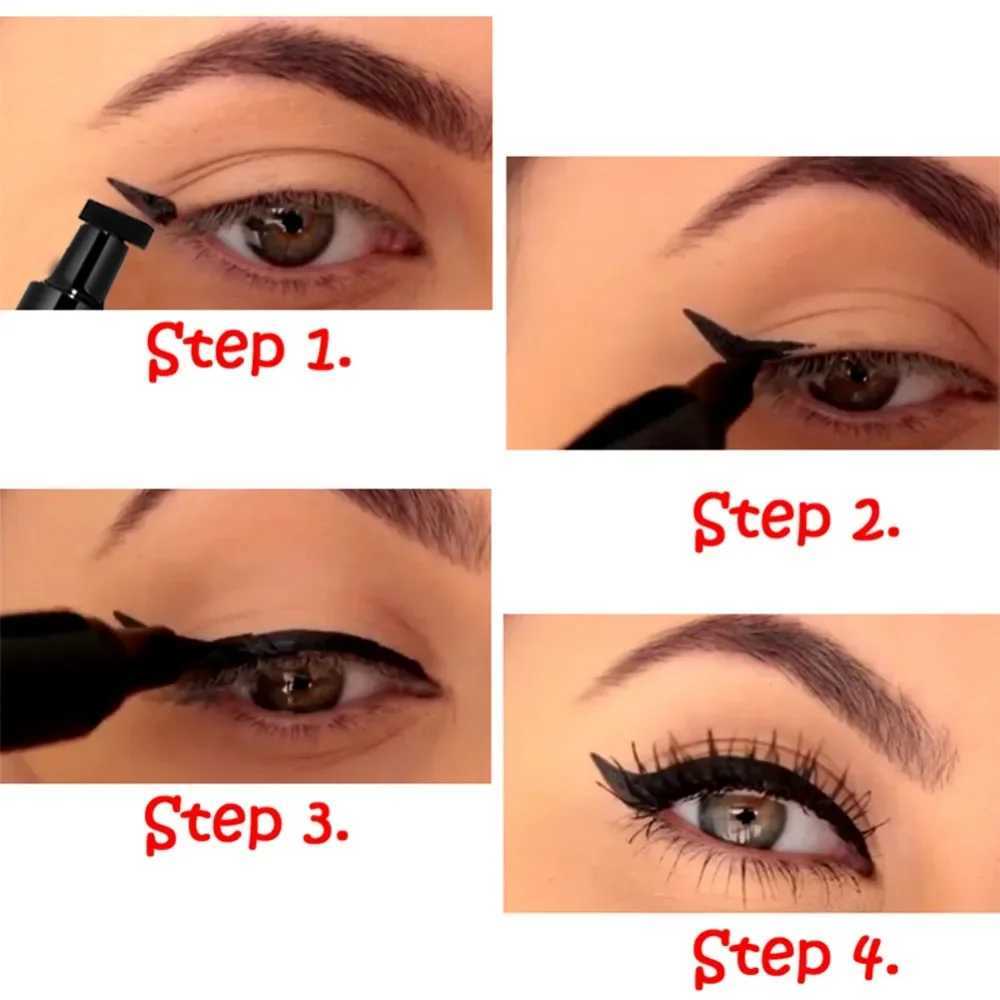 Step 1.

Step 2.

Step 3.

Step 4.