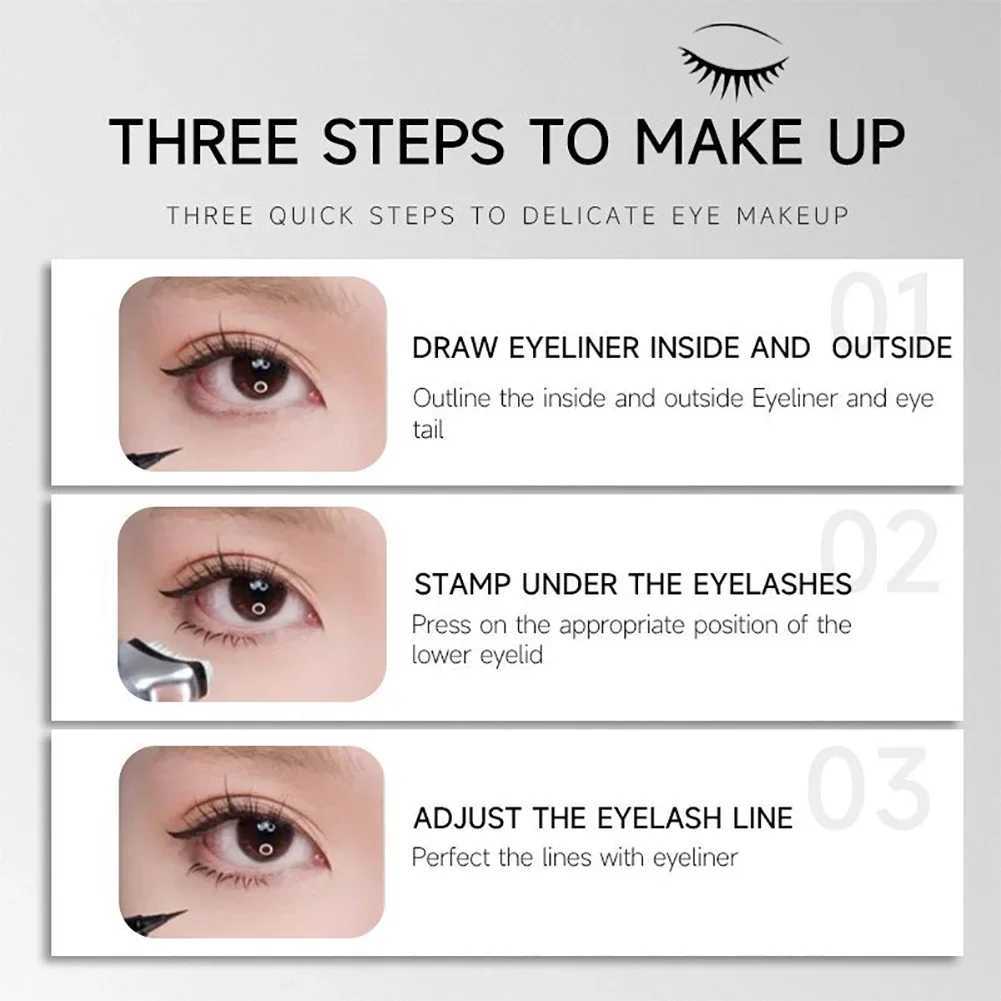 THREE STEPS TO MAKE UP

THREE QUICK STEPS TO DELICATE EYE MAKEUP

01

DRAW EYELINER INSIDE AND OUTSIDE

Outline the inside and outside Eyeliner and eye tail

02

STAMP UNDER THE EYELASHES

Press on the appropriate position of the lower eyelid

03

ADJUST THE EYELASH LINE

Perfect the lines with eyeliner