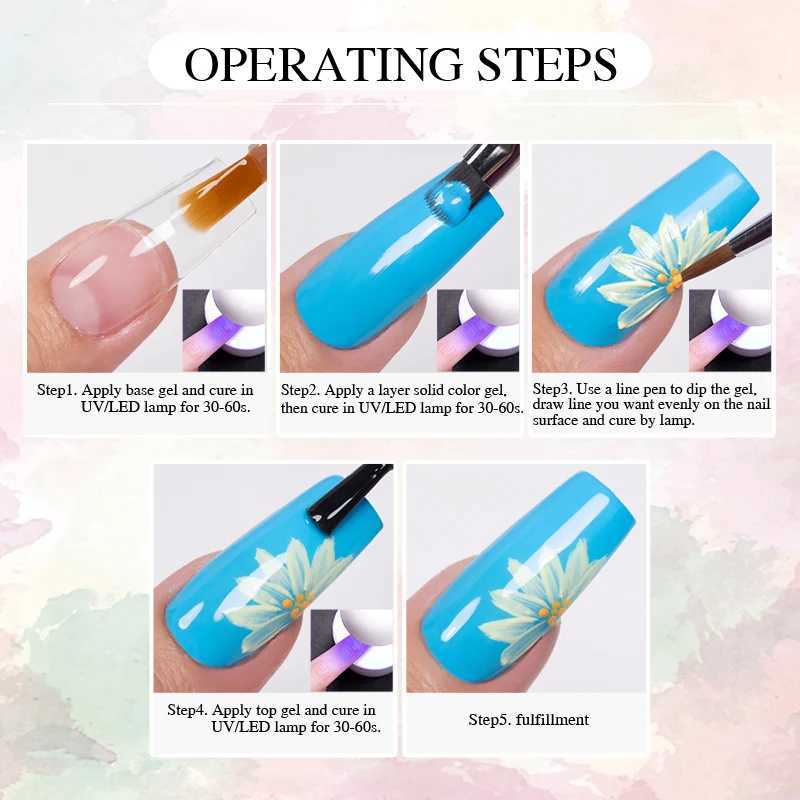 OPERATING STEPS

Step1. Apply base gel and cure in UV/LED lamp for 30-60s.

Step2. Apply a layer solid color gel, then cure in UV/LED lamp for 30-60s.

Step3. Use a line pen to dip the gel, draw line you want evenly on the nail surface and cure by lamp.

Step4. Apply top gel and cure in UV/LED lamp for 30-60s.

Step5. fulfillment