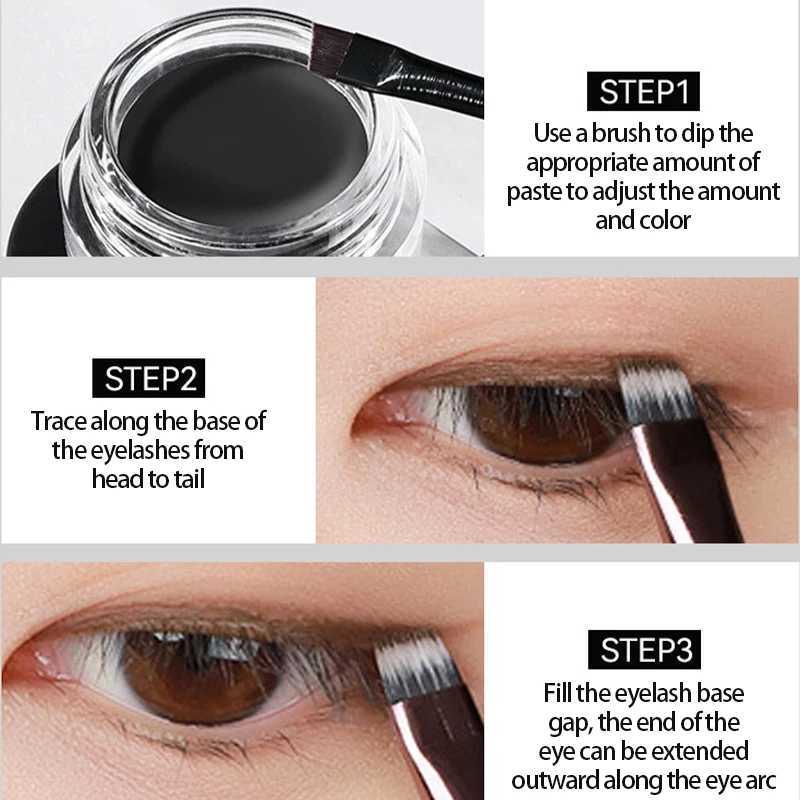 STEP1
Use a brush to dip the appropriate amount of paste to adjust the amount and color

STEP2
Trace along the base of the eyelashes from head to tail

STEP3
Fill the eyelash base gap, the end of the eye can be extended outward along the eye arc