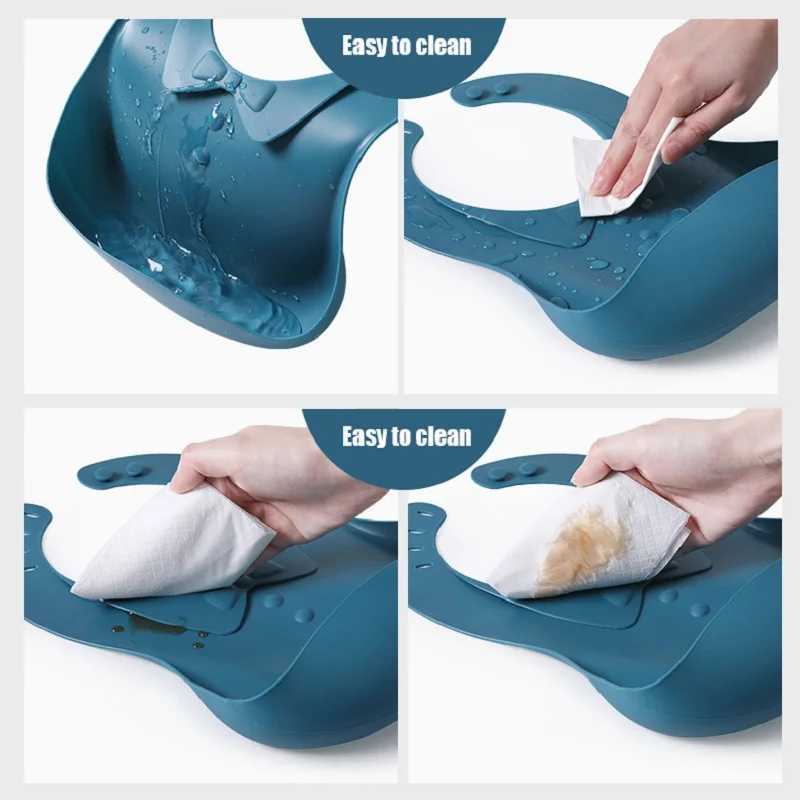 Easy to clean

Easy to clean