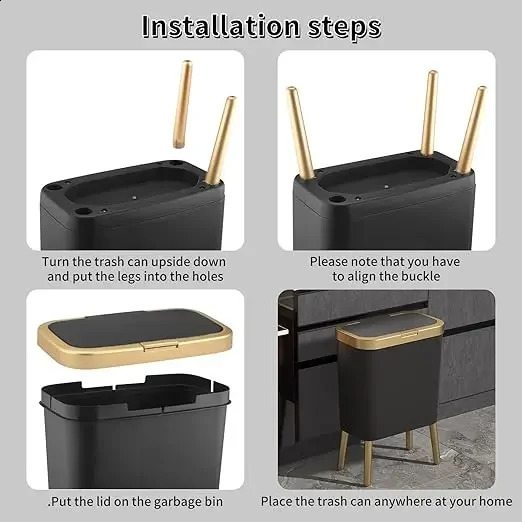 Installation steps

Turn the trash can upside down and put the legs into the holes

Please note that you have to align the buckle

.Put the lid on the garbage bin

Place the trash can anywhere at your home