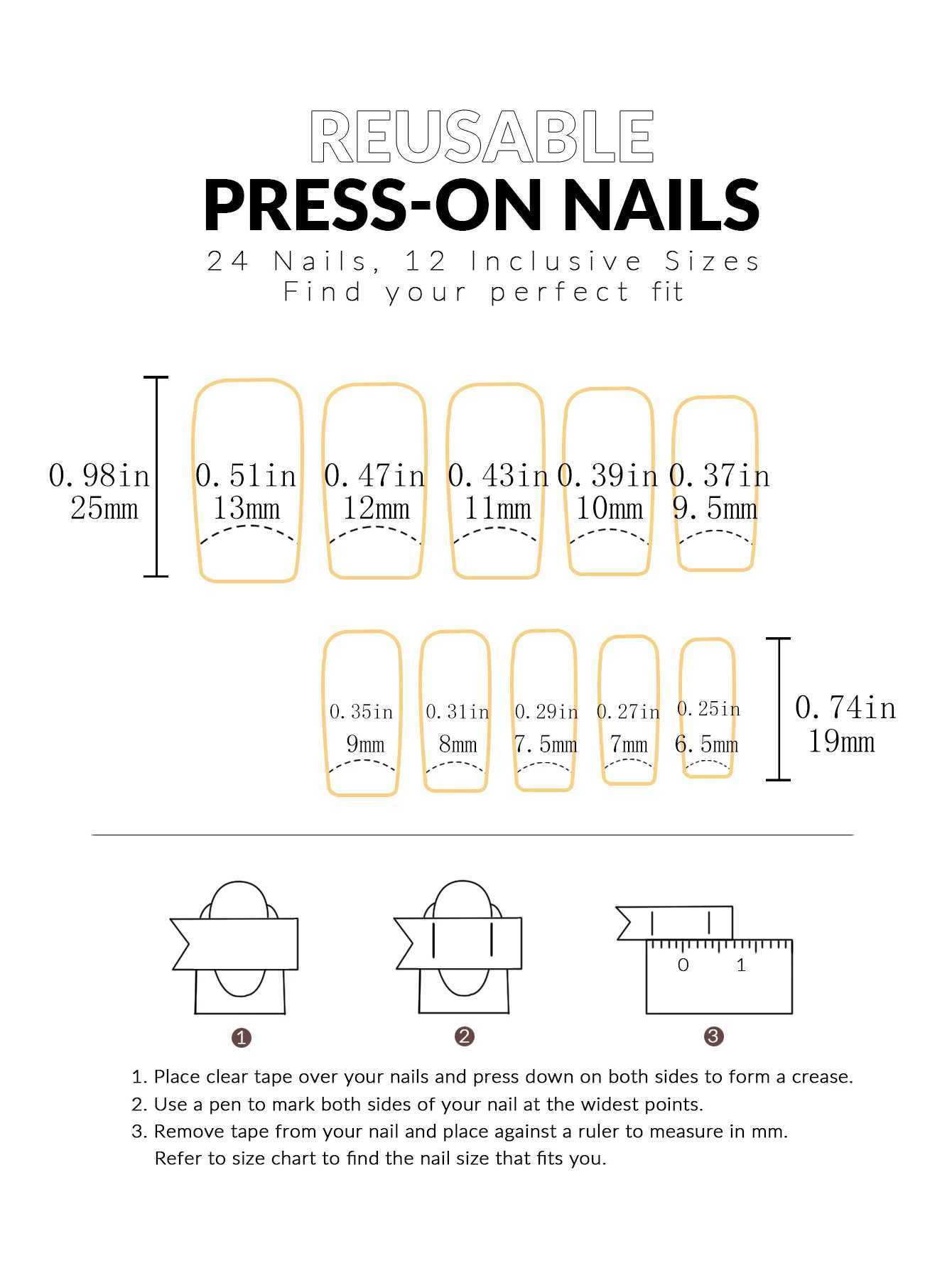 REUSABLE
PRESS-ON NAILS
24 Nails, 12 Inclusive Sizes
Find your perfect fit

0.98in
25mm

0.51in
13mm

0.47in
12mm

0.43in
11mm

0.39in
10mm

0.37in
9.5mm

0.35in
9mm

0.31in
8mm

0.29in
7.5mm

0.27in
7mm

0.25in
6.5mm

0.74in
19mm

0 1

1

2

3

1. Place clear tape over your nails and press down on both sides to form a crease.
2. Use a pen to mark both sides of your nail at the widest points.
3. Remove tape from your nail and place against a ruler to measure in mm. Refer to size chart to find the nail size that fits you.