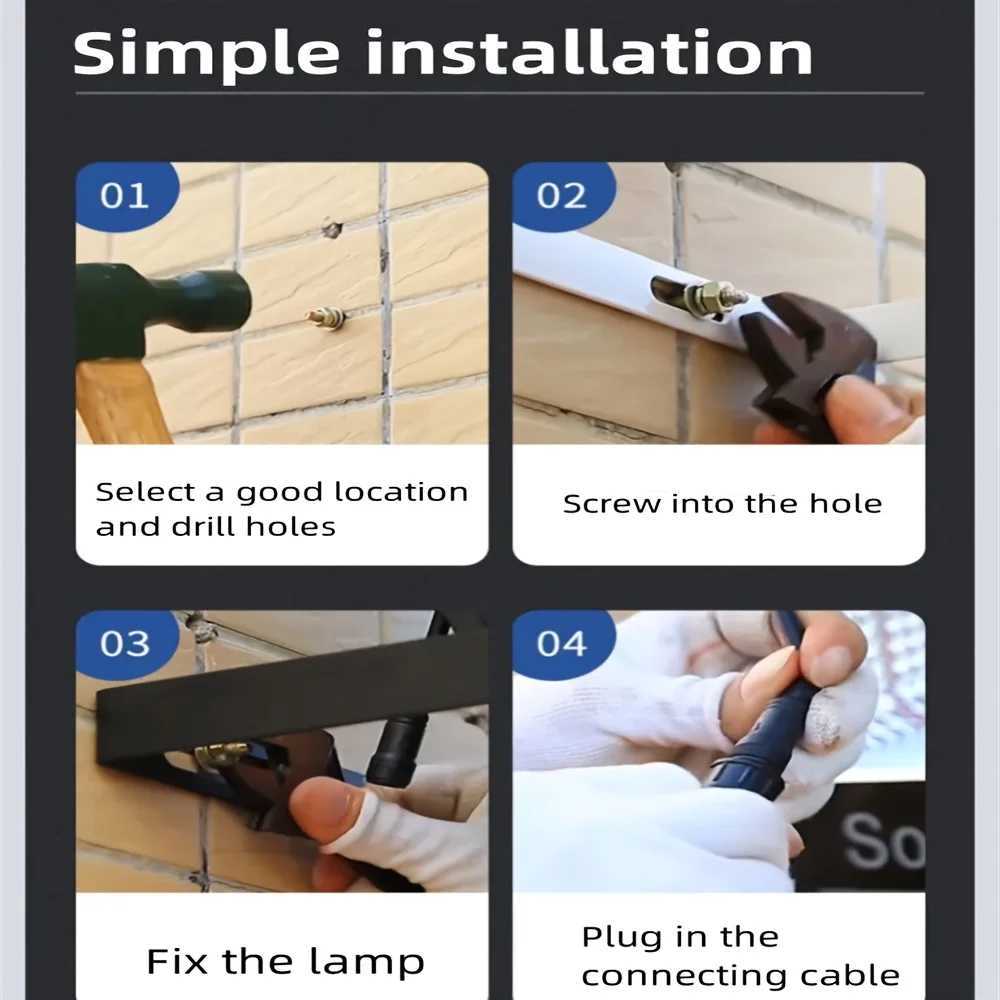 Simple installation

01

Select a good location and drill holes

02

Screw into the hole

03

Fix the lamp

04

So

Plug in the connecting cable