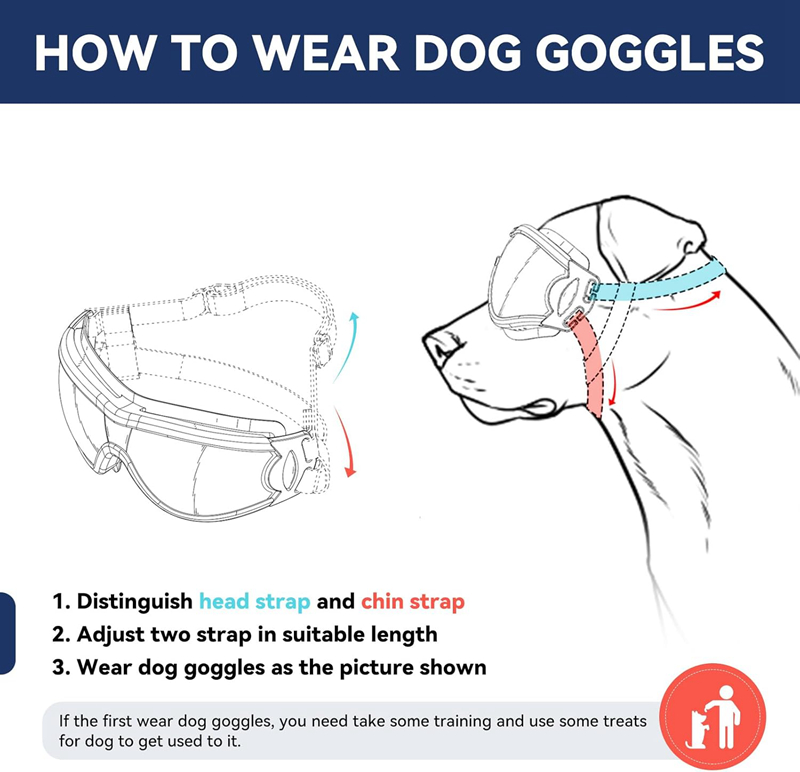 HOW TO WEAR DOG GOGGLES

1. Distinguish head strap and chin strap
2. Adjust two strap in suitable length
3. Wear dog goggles as the picture shown

If the first wear dog goggles, you need take some training and use some treats for dog to get used to it.