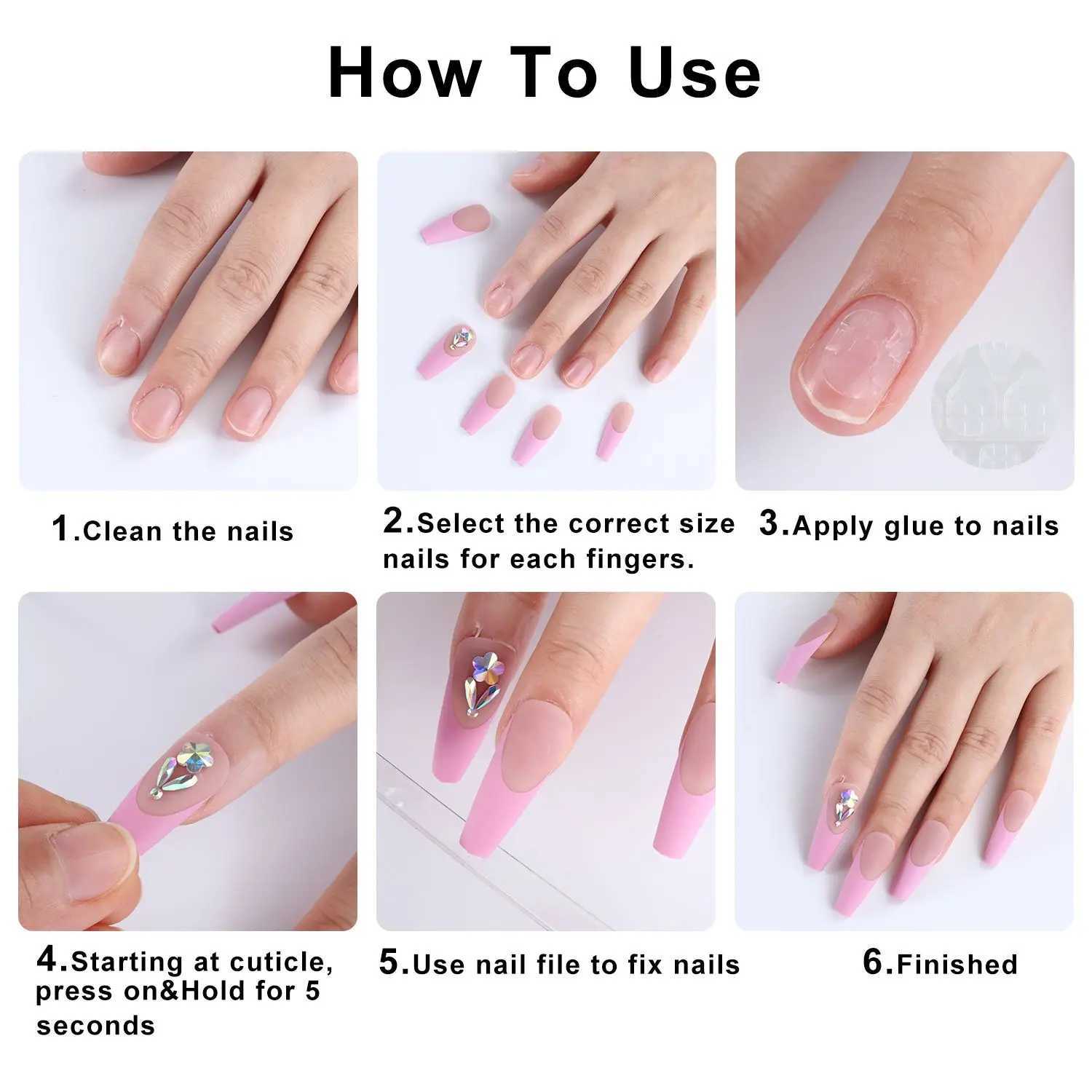 How To Use

1.Clean the nails

2.Select the correct size nails for each fingers.

3.Apply glue to nails

4.Starting at cuticle, press on&Hold for 5 seconds

5.Use nail file to fix nails

6.Finished