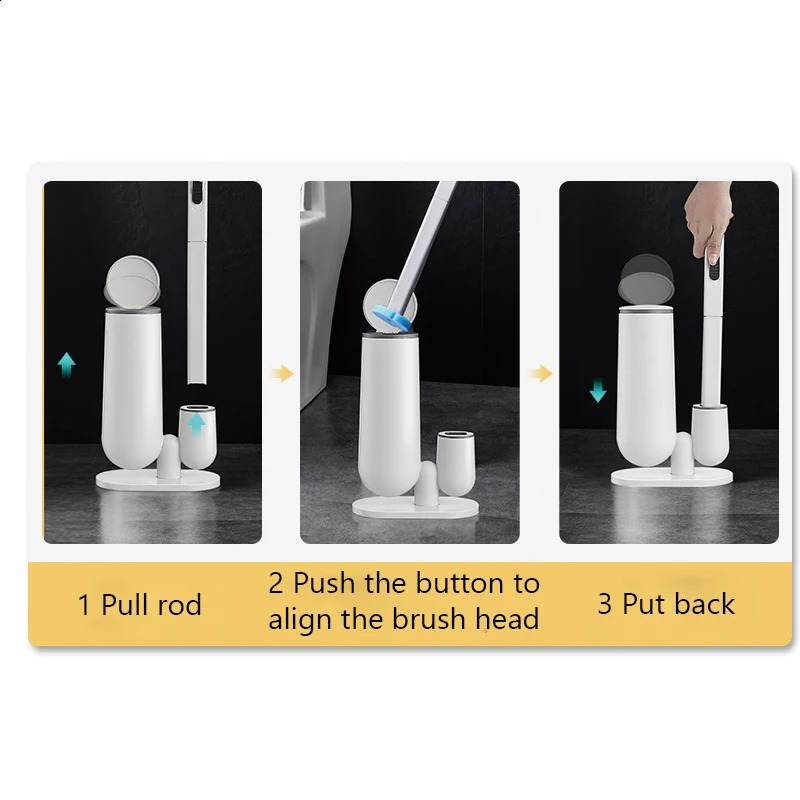 1 Pull rod

2 Push the button to align the brush head

3 Put back