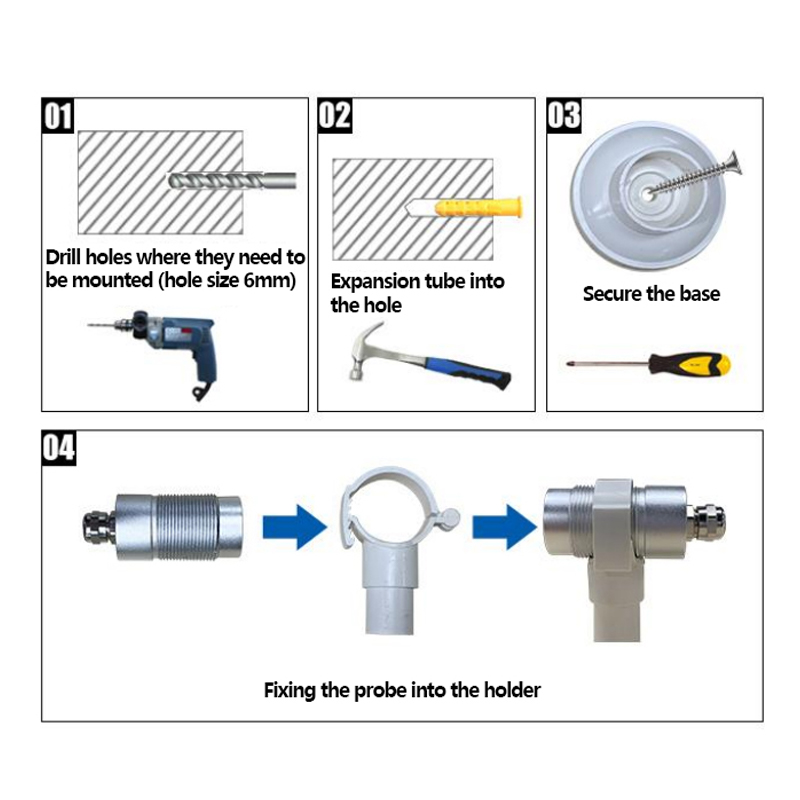 01

Drill holes where they need to be mounted (hole size 6mm)

02

Expansion tube into the hole

03

Secure the base

04

Fixing the probe into the holder