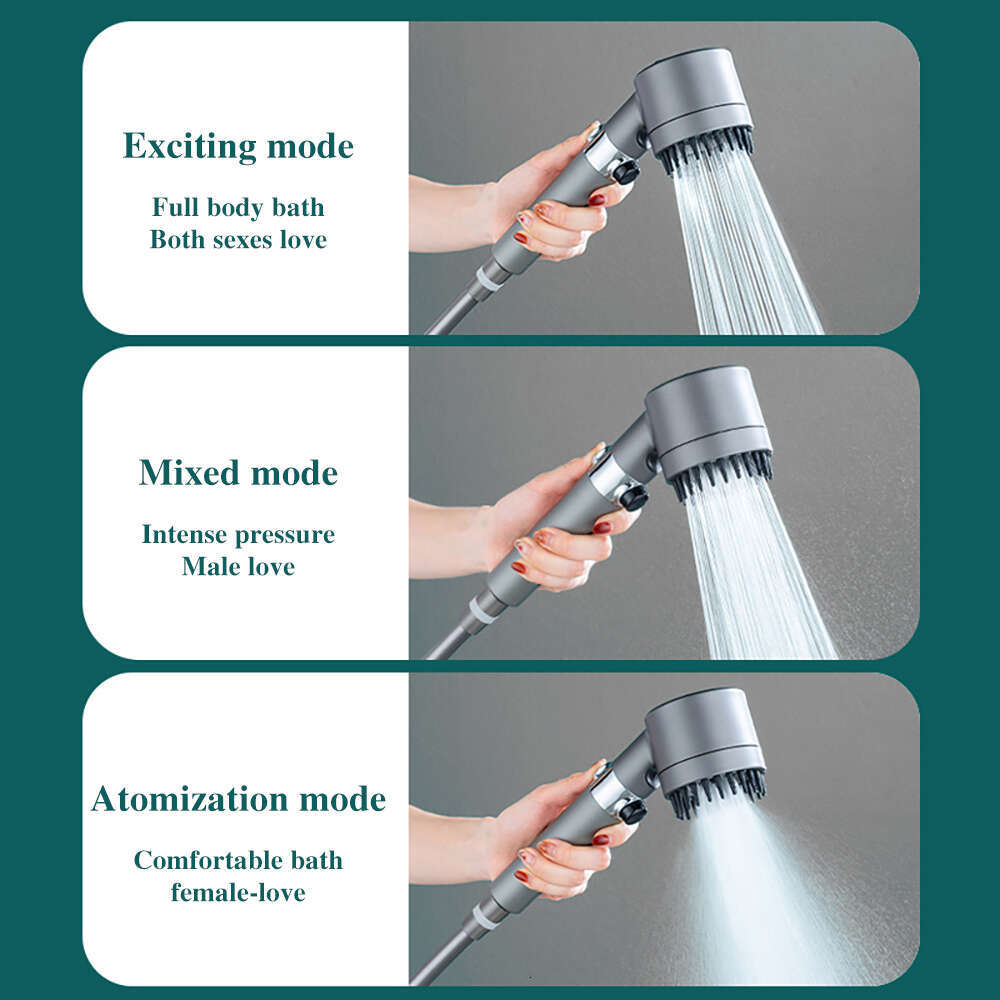 Exciting mode

Full body bath
Both sexes love

Mixed mode

Intense pressure
Male love

Atomization mode

Comfortable bath
female-love