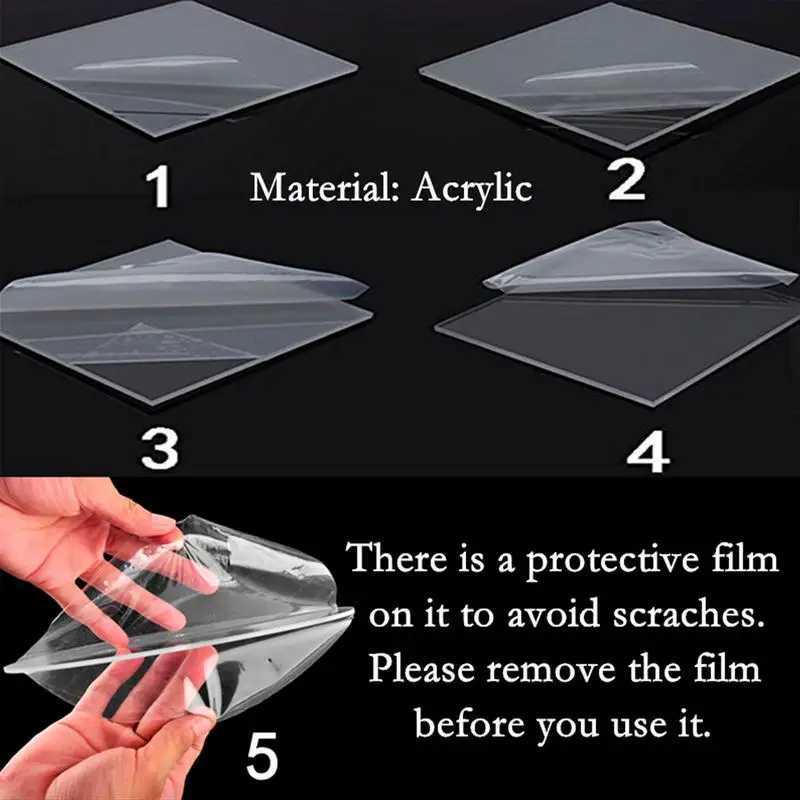 1

Material: Acrylic

2

3

4

There is a protective film on it to avoid scraches. Please remove the film before you use it.

5