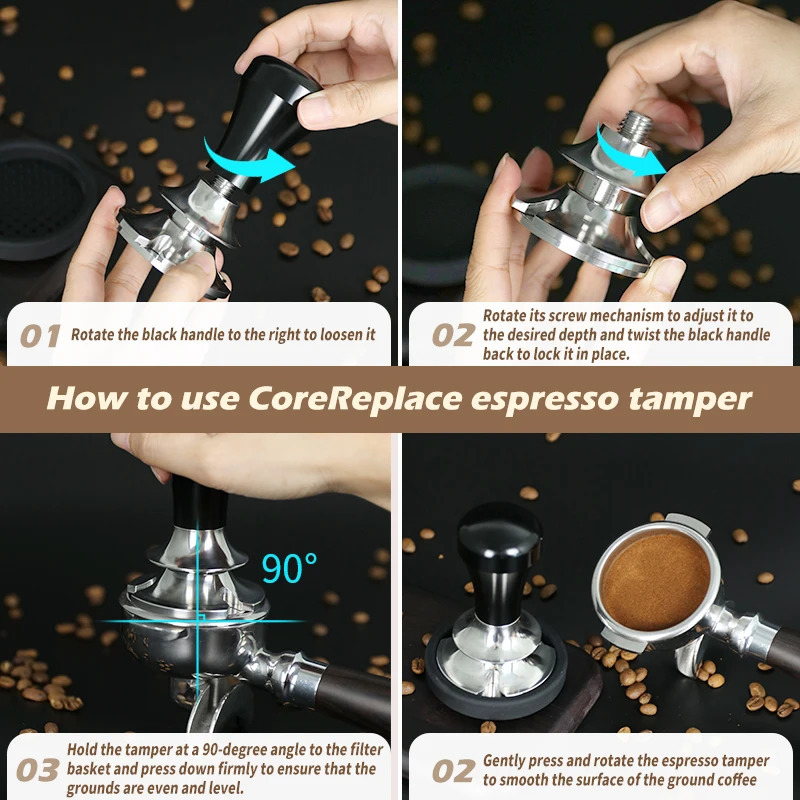 01 Rotate the black handle to the right to loosen it

02 Rotate its screw mechanism to adjust it to the desired depth and twist the black handle back to lock it in place.

How to use CoreReplace espresso tamper

90°

03 Hold the tamper at a 90-degree angle to the filter basket and press down firmly to ensure that the grounds are even and level.

02 Gently press and rotate the espresso tamper to smooth the surface of the ground coffee