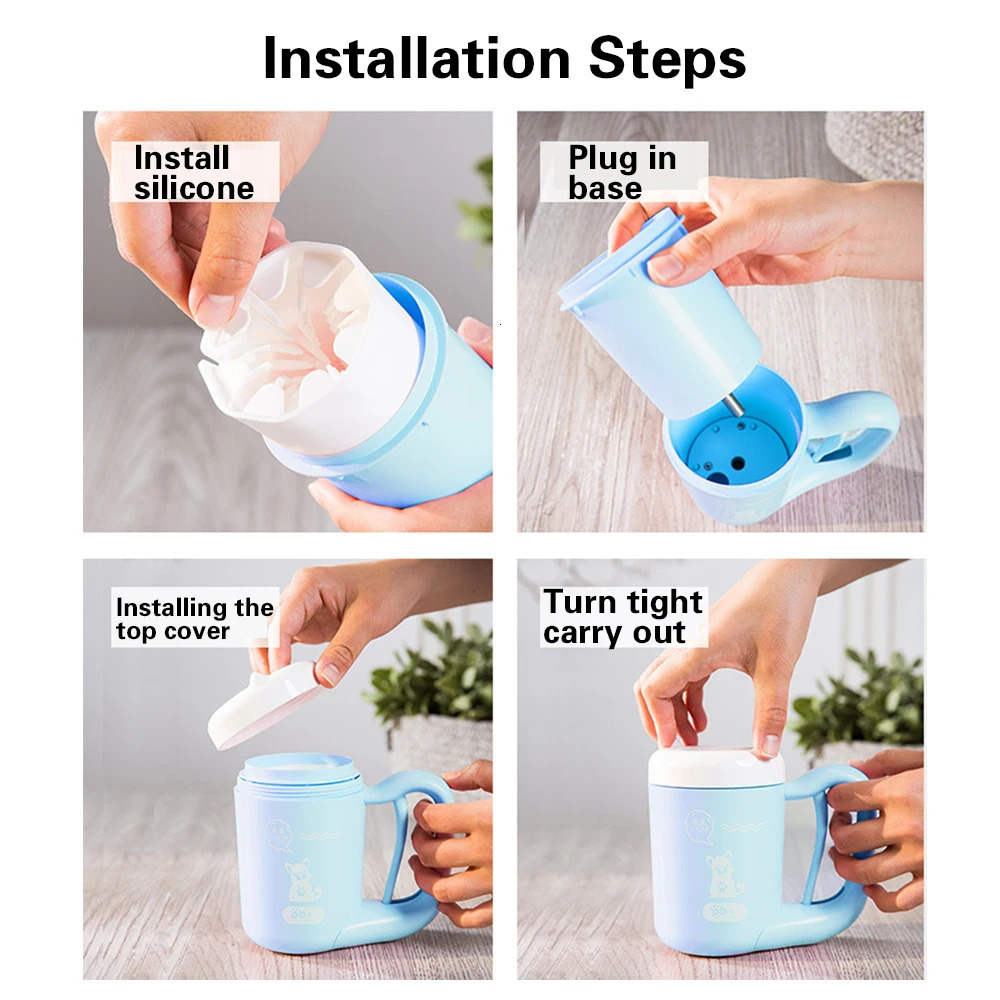 Installation Steps

Install silicone

Plug in base

Installing the top cover

Turn tight carry out