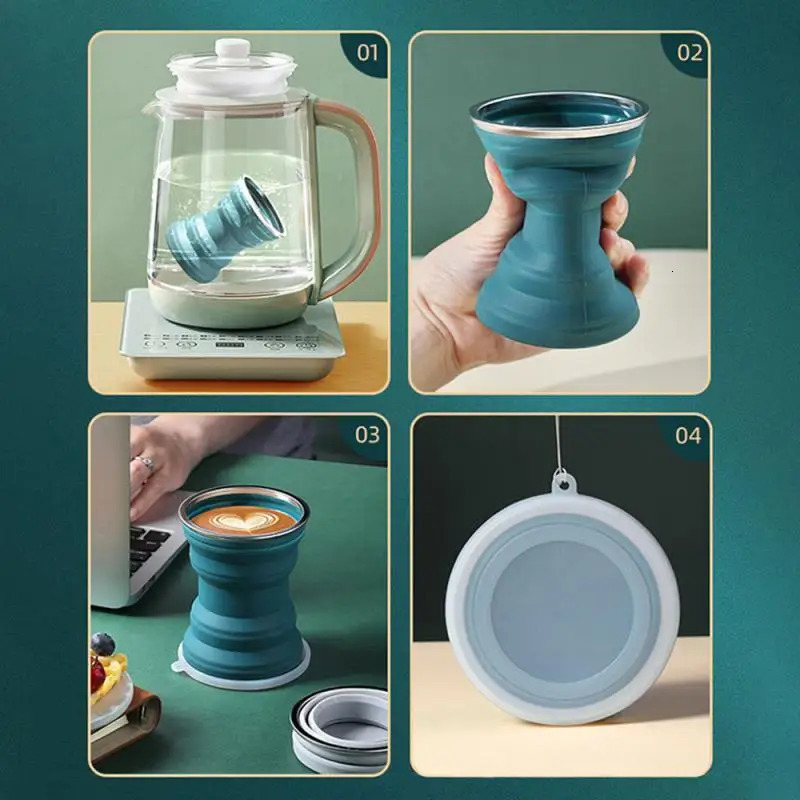 01

02

03

04