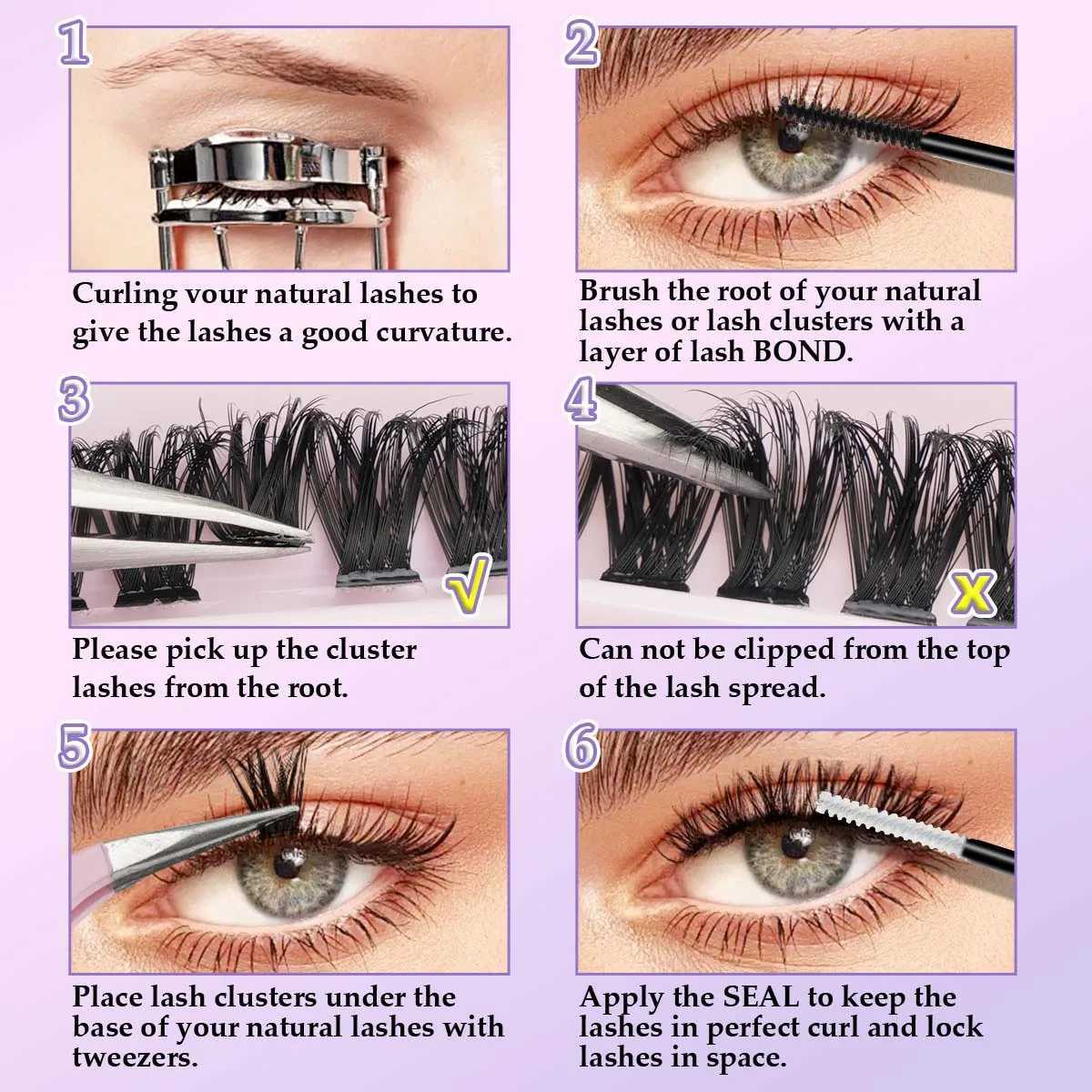 1

Curling your natural lashes to give the lashes a good curvature.

2

Brush the root of your natural lashes or lash clusters with a layer of lash BOND.

3

√

Please pick up the cluster lashes from the root.

4

X

Can not be clipped from the top of the lash spread.

5

Place lash clusters under the base of your natural lashes with tweezers.

6

Apply the SEAL to keep the lashes in perfect curl and lock lashes in space.