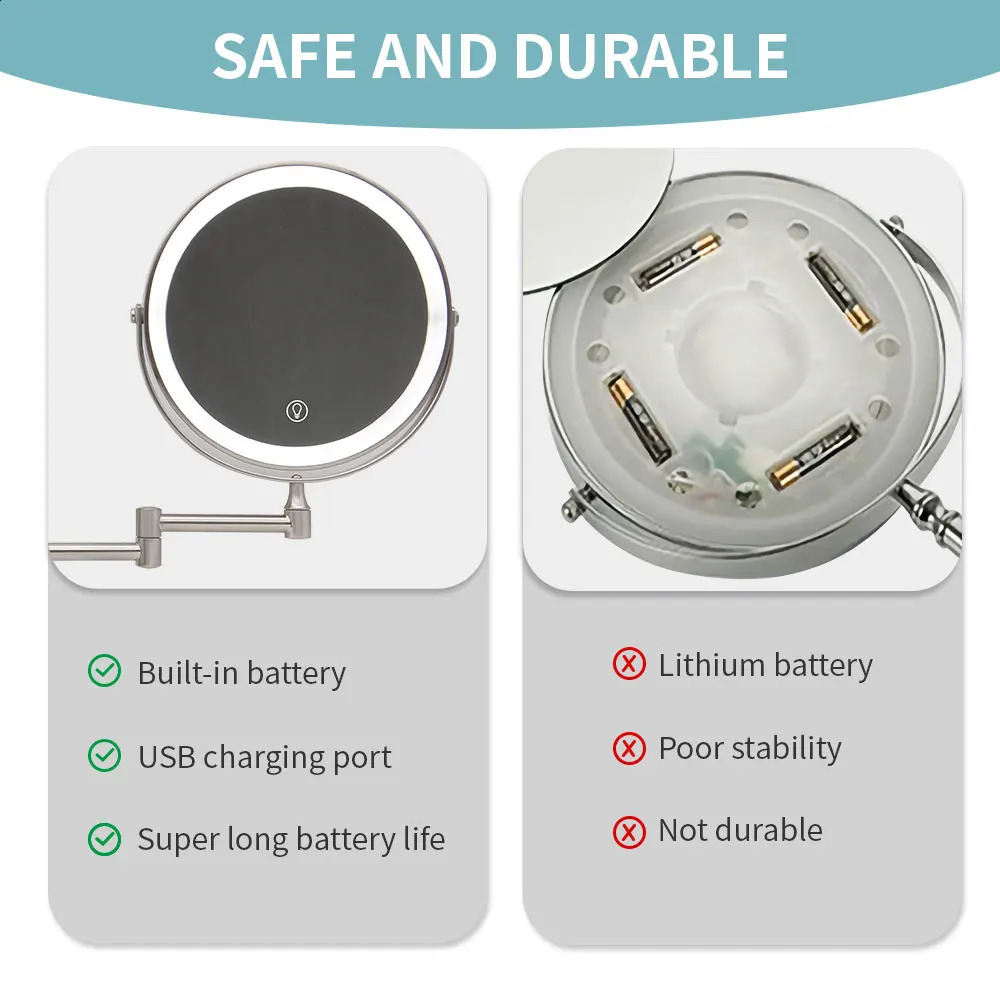 SAFE AND DURABLE

Built-in battery

USB charging port

Super long battery life

Lithium battery

Poor stability

Not durable