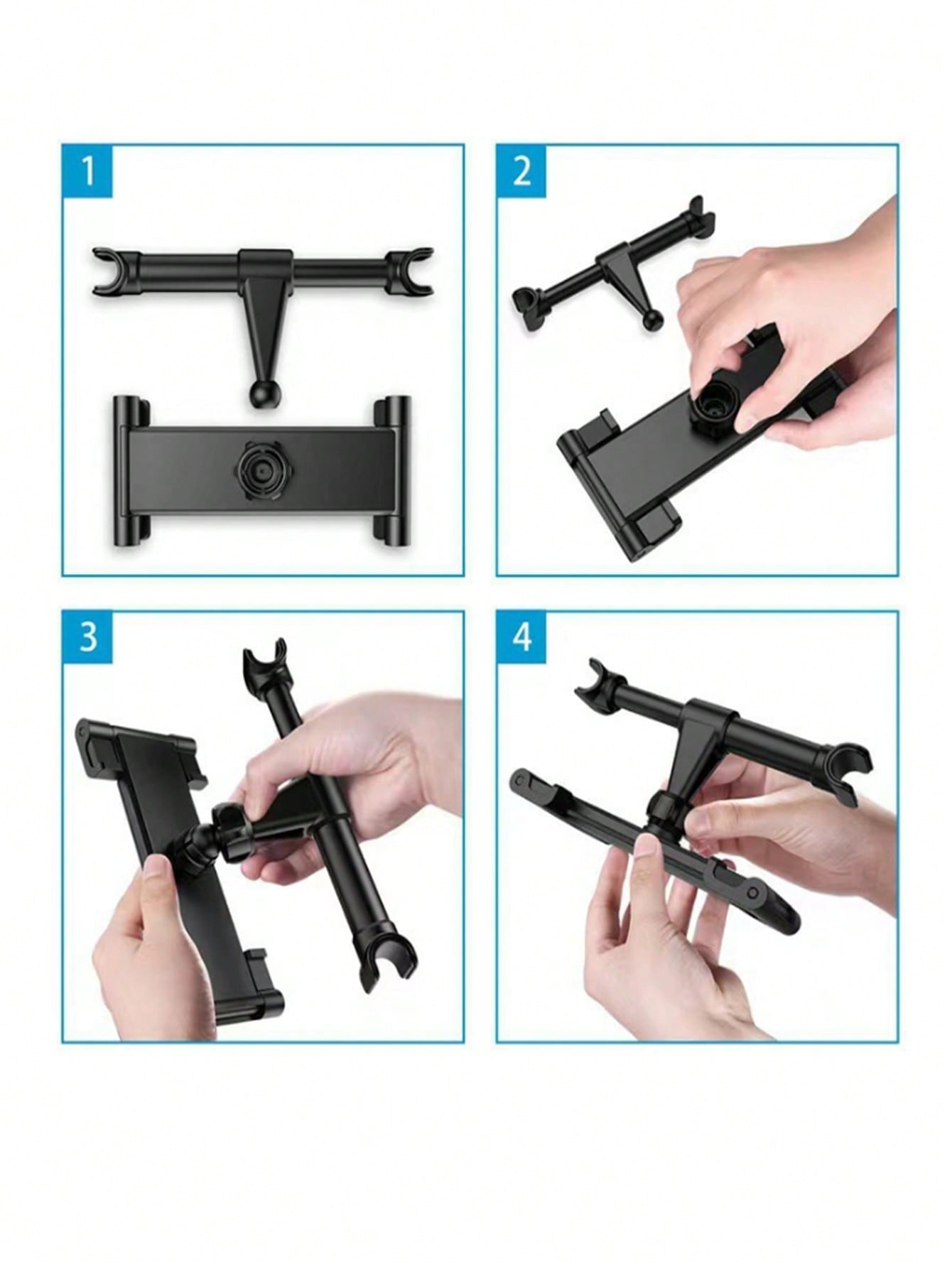 1

2

3

4