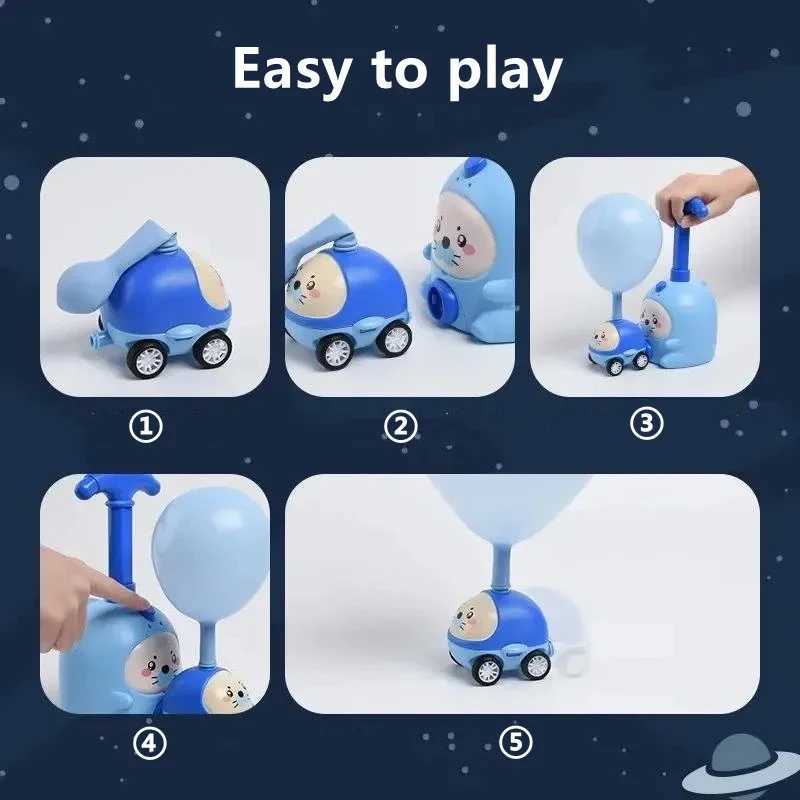 Easy to play

①

②

③

④

⑤