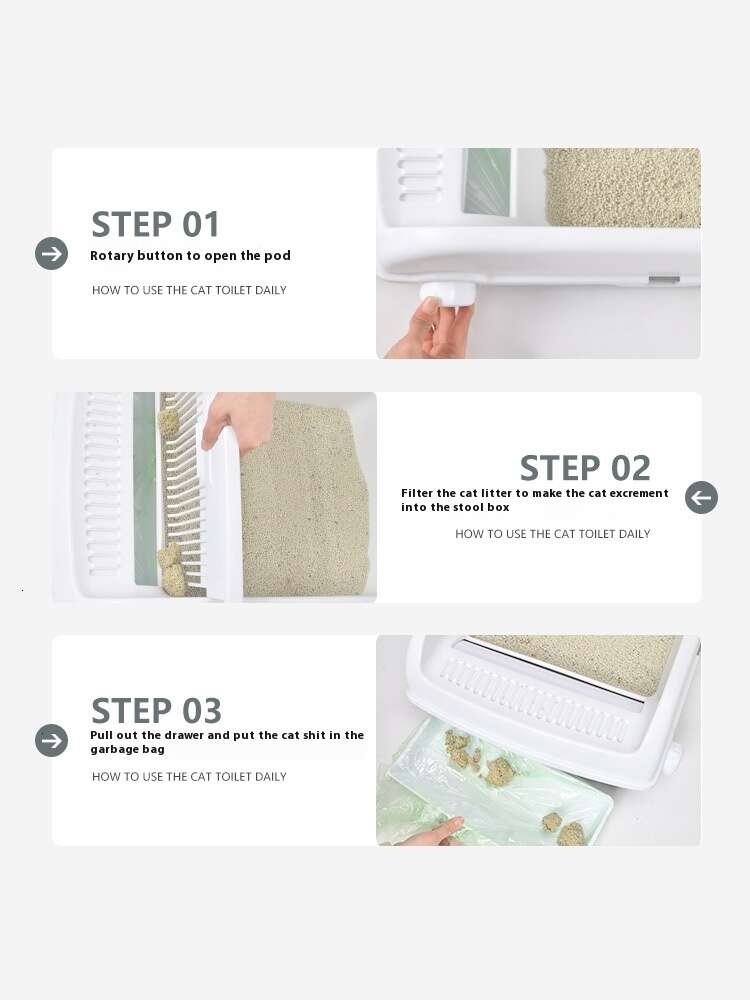 STEP 01
Rotary button to open the pod
HOW TO USE THE CAT TOILET DAILY

STEP 02
Filter the cat litter to make the cat excrement into the stool box
HOW TO USE THE CAT TOILET DAILY

STEP 03
Pull out the drawer and put the cat shit in the garbage bag
HOW TO USE THE CAT TOILET DAILY