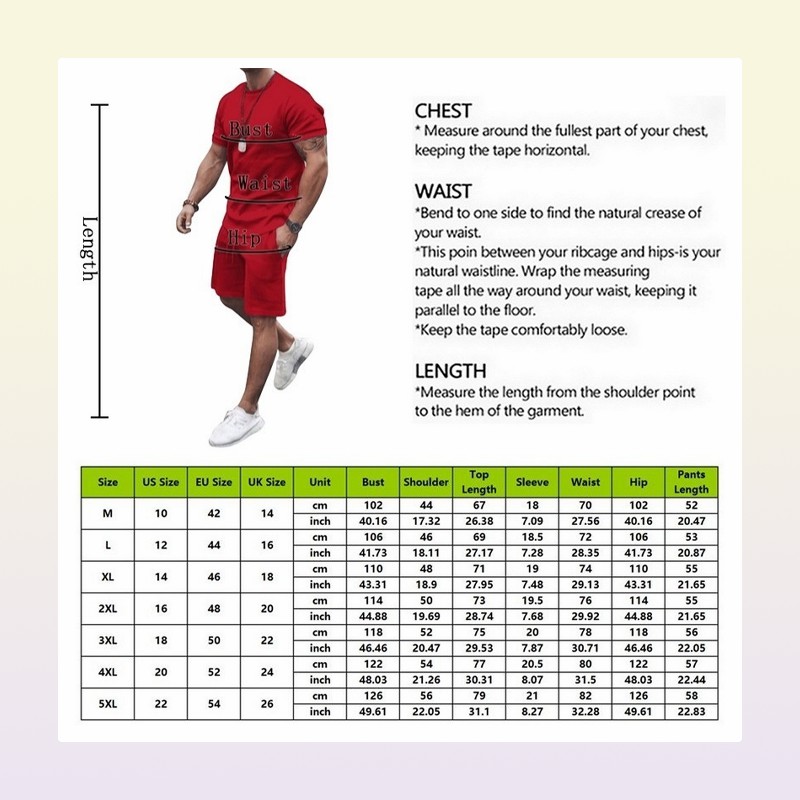 Length

Bust

Waist

Hip

CHEST
* Measure around the fullest part of your chest, keeping the tape horizontal.

WAIST
*Bend to one side to find the natural crease of your waist.
*This poin between your ribcage and hips-is your natural waistline. Wrap the measuring tape all the way around your waist, keeping it parallel to the floor.
*Keep the tape comfortably loose.

LENGTH
*Measure the length from the shoulder point to the hem of the garment.

| Size | US Size | EU Size | UK Size | Unit | Bust | Shoulder | Top Length | Sleeve | Waist | Hip | Pants Length |
|---|---|---|---|---|---|---|---|---|---|---|---|
| M | 10 | 42 | 14 | cm | 102 | 44 | 67 | 18 | 70 | 102 | 52 |
| | | | | inch | 40.16 | 17.32 | 26.38 | 7.09 | 27.56 | 40.16 | 20.47 |
| L | 12 | 44 | 16 | cm | 106 | 46 | 69 | 18.5 | 72 | 106 | 53 |
| | | | | inch | 41.73 | 18.11 | 27.17 | 7.28 | 28.35 | 41.73 | 20.87 |
| XL | 14 | 46 | 18 | cm | 110 | 48 | 71 | 19 | 74 | 110 | 55 |
| | | | | inch | 43.31 | 18.9 | 27.95 | 7.48 | 29.13 | 43.31 | 21.65 |
| 2XL | 16 | 48 | 20 | cm | 114 | 50 | 73 | 19.5 | 76 | 114 | 55 |
| | | | | inch | 44.88 | 19.69 | 28.74 | 7.68 | 29.92 | 44.88 | 21.65 |
| 3XL | 18 | 50 | 22 | cm | 118 | 52 | 75 | 20 | 78 | 118 | 56 |
| | | | | inch | 46.46 | 20.47 | 29.53 | 7.87 | 30.71 | 46.46 | 22.05 |
| 4XL | 20 | 52 | 24 | cm | 122 | 54 | 77 | 20.5 | 80 | 122 | 57 |
| | | | | inch | 48.03 | 21.26 | 30.31 | 8.07 | 31.5 | 48.03 | 22.44 |
| 5XL | 22 | 54 | 26 | cm | 126 | 56 | 79 | 21 | 82 | 126 | 58 |
| | | | | inch | 49.61 | 22.05 | 31.1 | 8.27 | 32.28 | 49.61 | 22.83 |