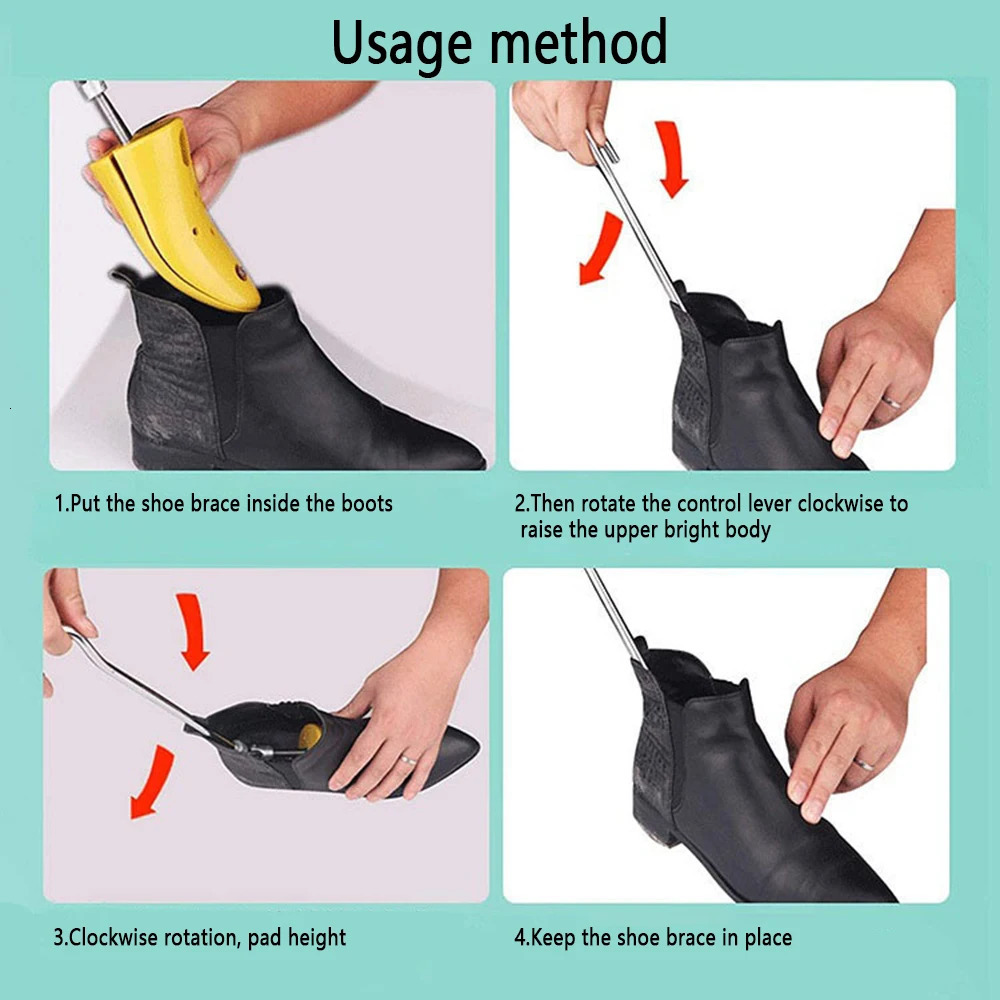 Usage method

1.Put the shoe brace inside the boots

2.Then rotate the control lever clockwise to raise the upper bright body

3.Clockwise rotation, pad height

4.Keep the shoe brace in place