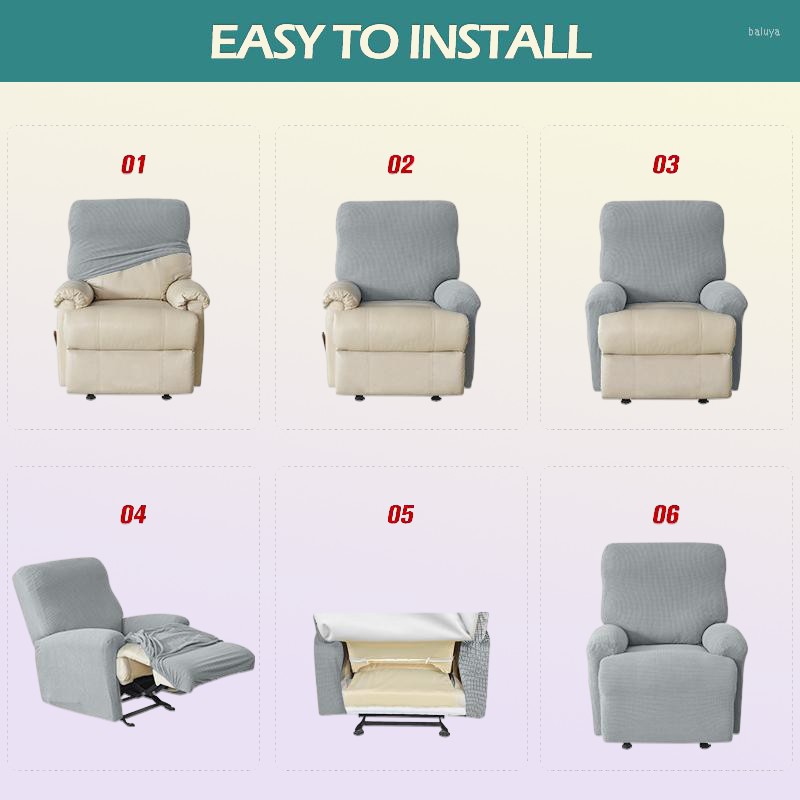 EASY TO INSTALL

baluya

01

02

03

04

05

06