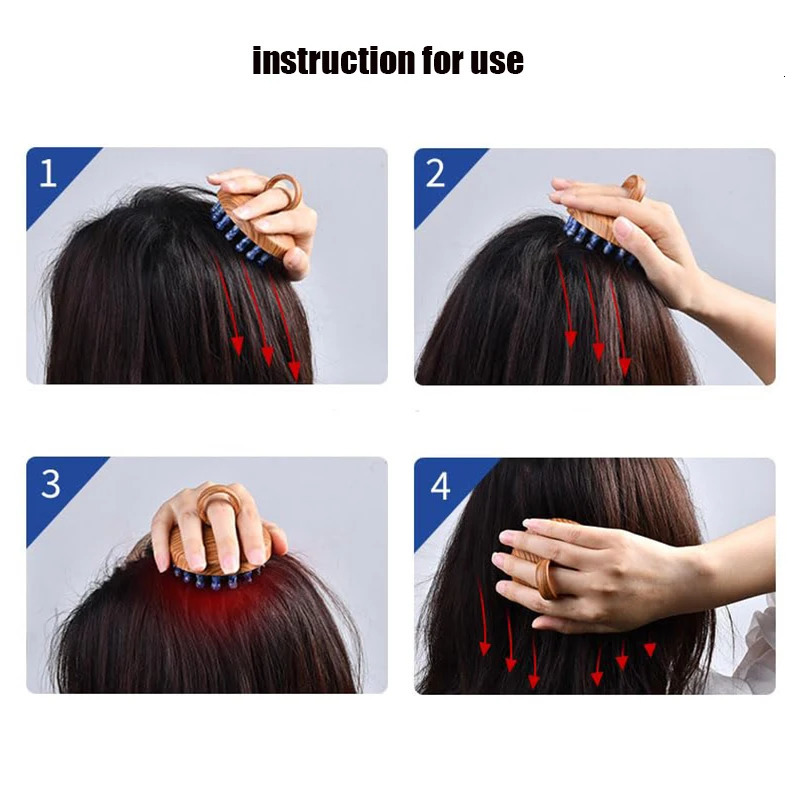 instruction for use

1

2

3

4