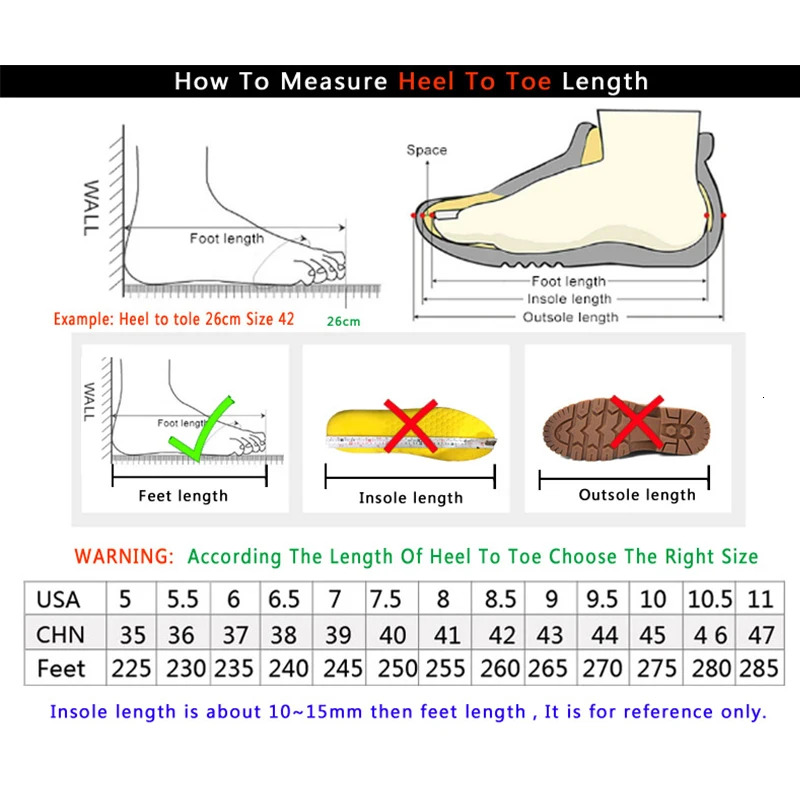 How To Measure Heel To Toe Length

WALL

Foot length

Example: Heel to tole 26cm Size 42

26cm

Space

Foot length
Insole length
Outsole length

WALL

Foot length

Feet length

Insole length

Outsole length

WARNING: According The Length Of Heel To Toe Choose The Right Size

| USA | 5 | 5.5 | 6 | 6.5 | 7 | 7.5 | 8 | 8.5 | 9 | 9.5 | 10 | 10.5 | 11 |
|---|---|---|---|---|---|---|---|---|---|---|---|---|---|
| CHN | 35 | 36 | 37 | 38 | 39 | 40 | 41 | 42 | 43 | 44 | 45 | 4 6 | 47 |
| Feet | 225 | 230 | 235 | 240 | 245 | 250 | 255 | 260 | 265 | 270 | 275 | 280 | 285 |

Insole length is about 10~15mm then feet length , It is for reference only.