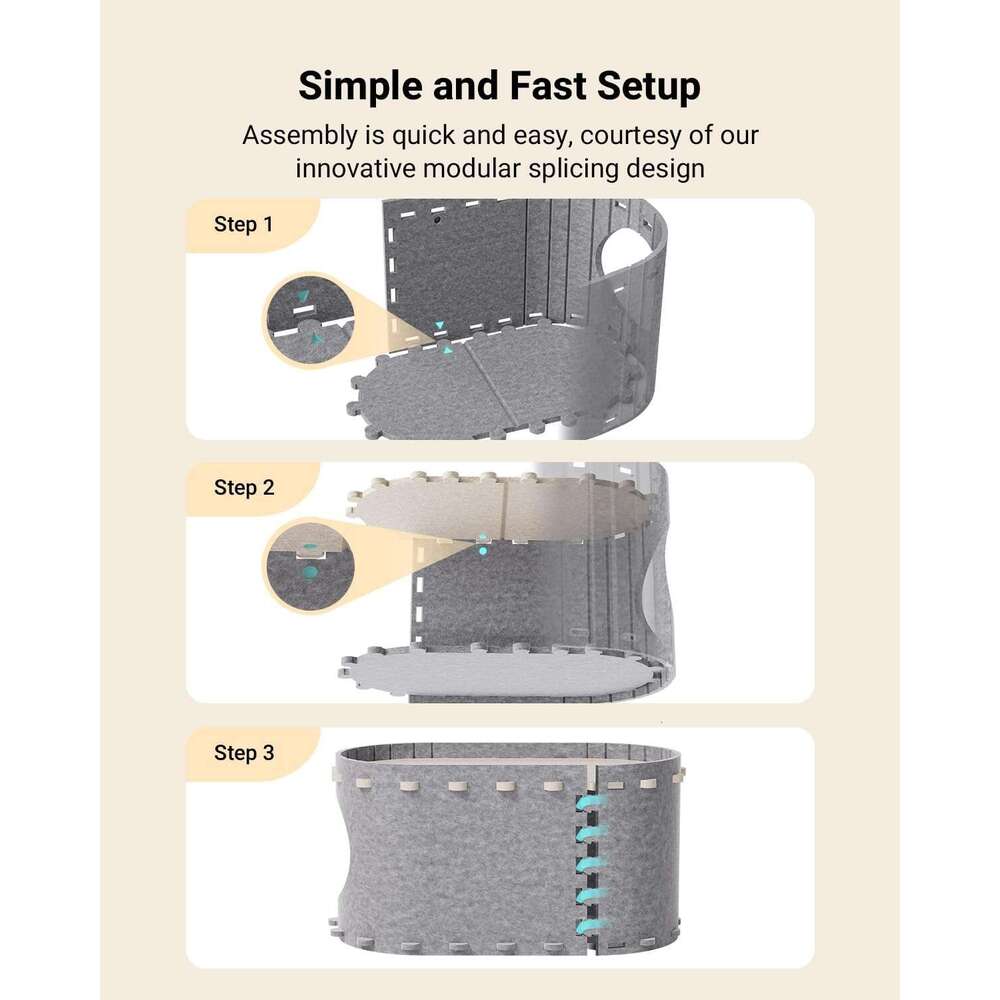 Simple and Fast Setup

Assembly is quick and easy, courtesy of our innovative modular splicing design

Step 1

Step 2

Step 3