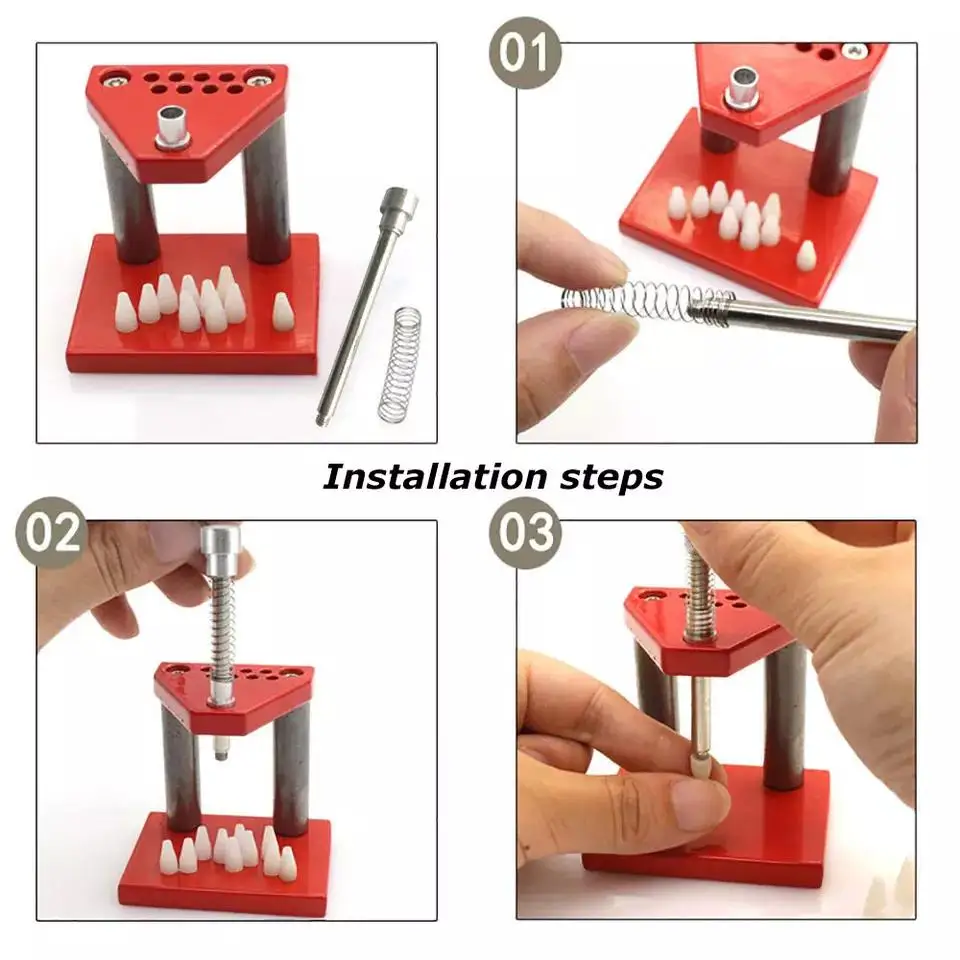 01

Installation steps

02

03