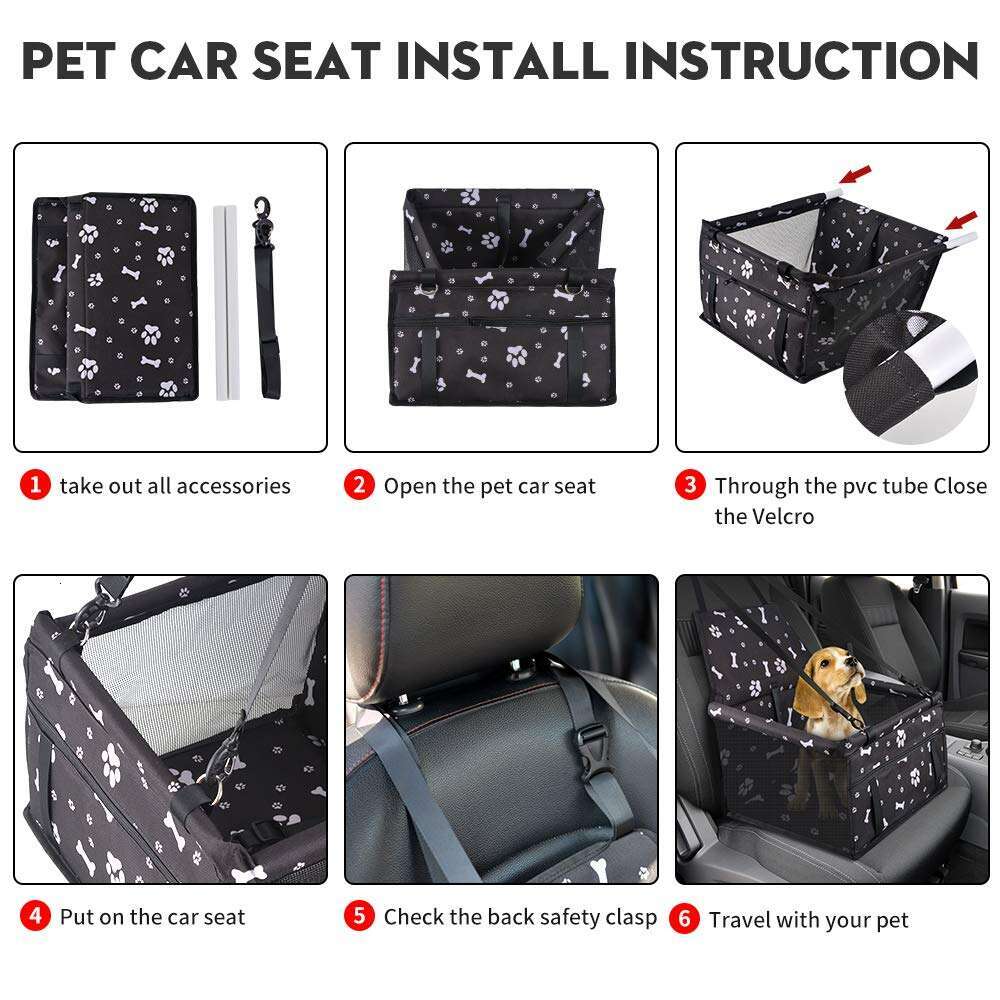 PET CAR SEAT INSTALL INSTRUCTION

1 take out all accessories

2 Open the pet car seat

3 Through the pvc tube Close the Velcro

4 Put on the car seat

5 Check the back safety clasp

6 Travel with your pet