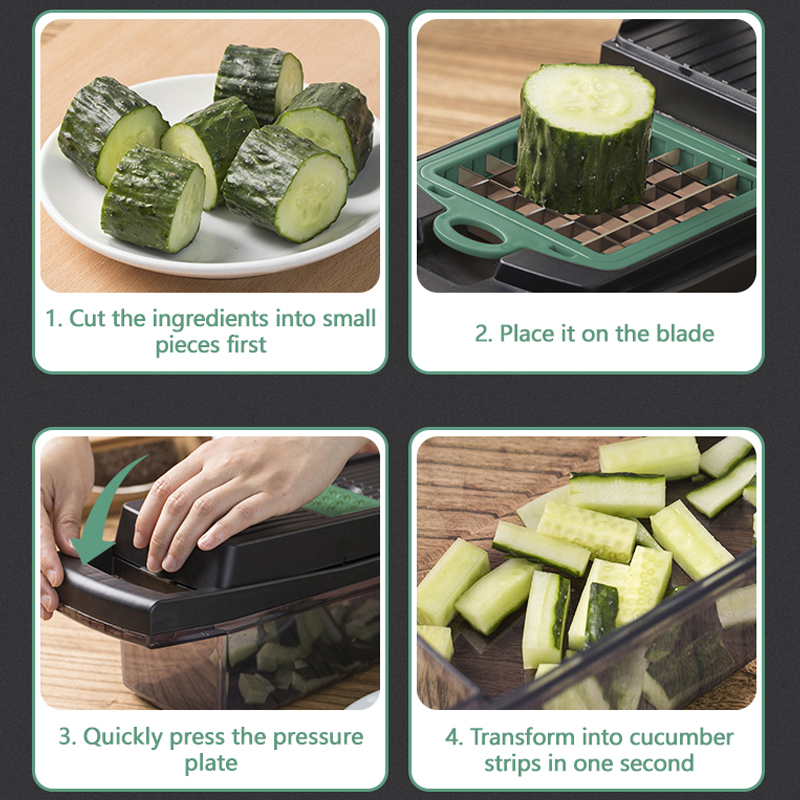 1. Cut the ingredients into small pieces first

2. Place it on the blade

3. Quickly press the pressure plate

4. Transform into cucumber strips in one second