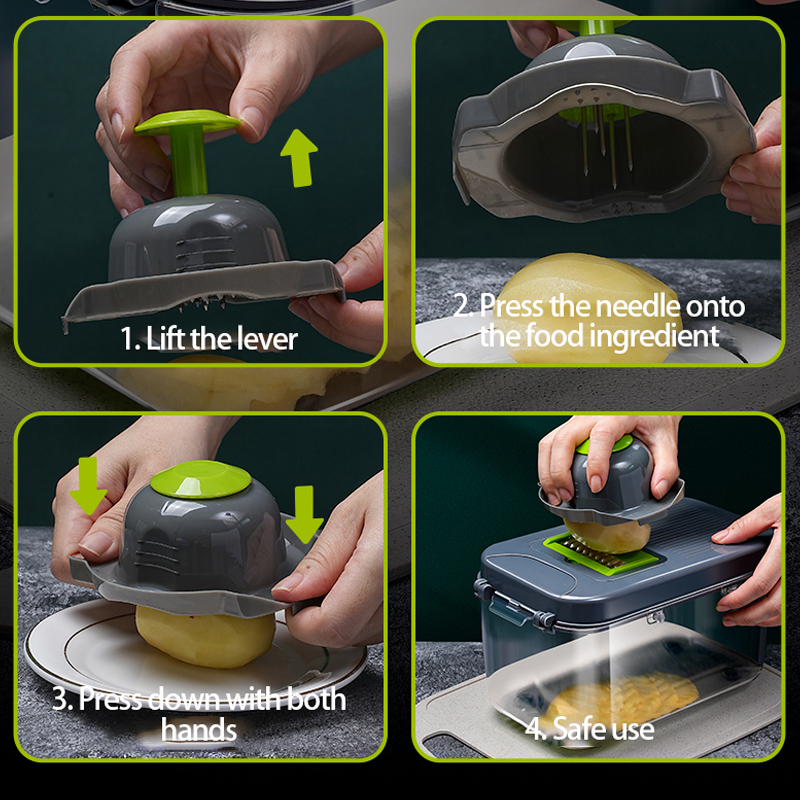 1. Lift the lever

2. Press the needle onto the food ingredient

3. Press down with both hands

4. Safe use