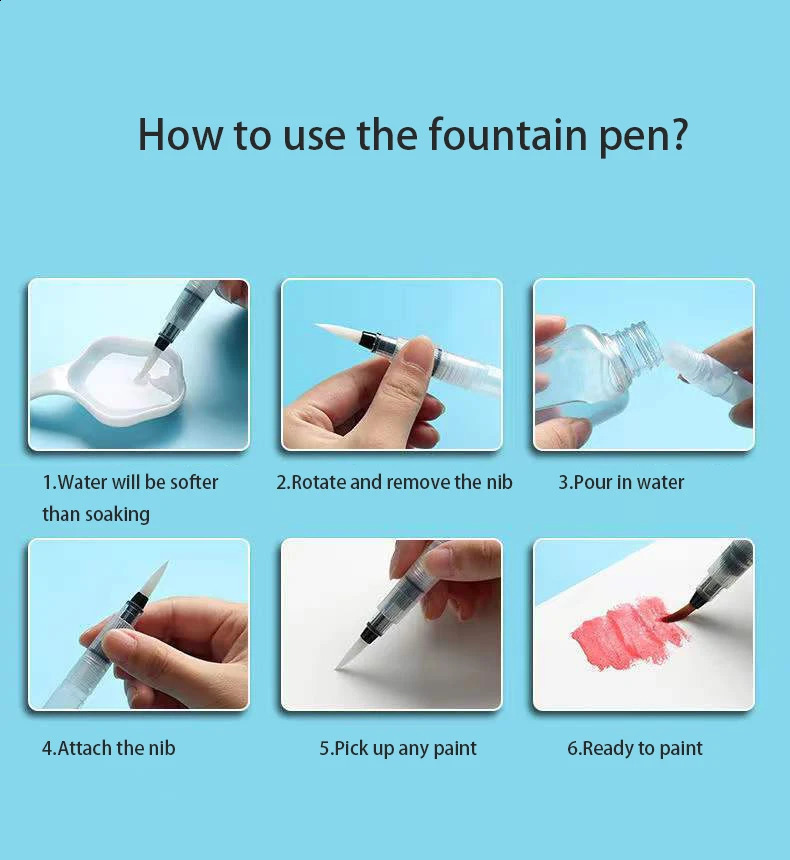 How to use the fountain pen?

1.Water will be softer than soaking

2.Rotate and remove the nib

3.Pour in water

4.Attach the nib

5.Pick up any paint

6.Ready to paint