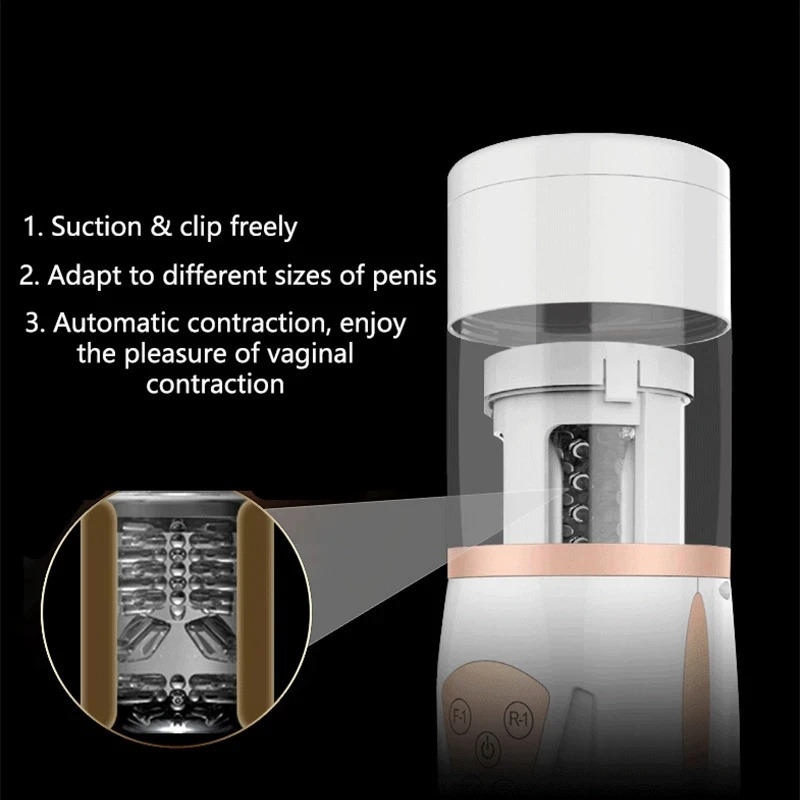 1. Suction & clip freely

2. Adapt to different sizes of penis

3. Automatic contraction, enjoy the pleasure of vaginal contraction

F-1

R-1