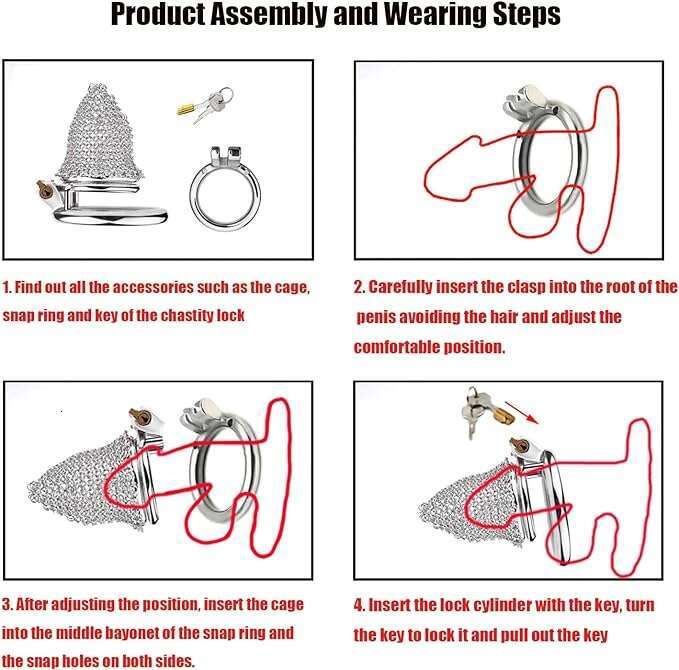 Product Assembly and Wearing Steps

1. Find out all the accessories such as the cage, snap ring and key of the chastity lock

2. Carefully insert the clasp into the root of the penis avoiding the hair and adjust the comfortable position.

3. After adjusting the position, insert the cage into the middle bayonet of the snap ring and the snap holes on both sides.

4. Insert the lock cylinder with the key, turn the key to lock it and pull out the key