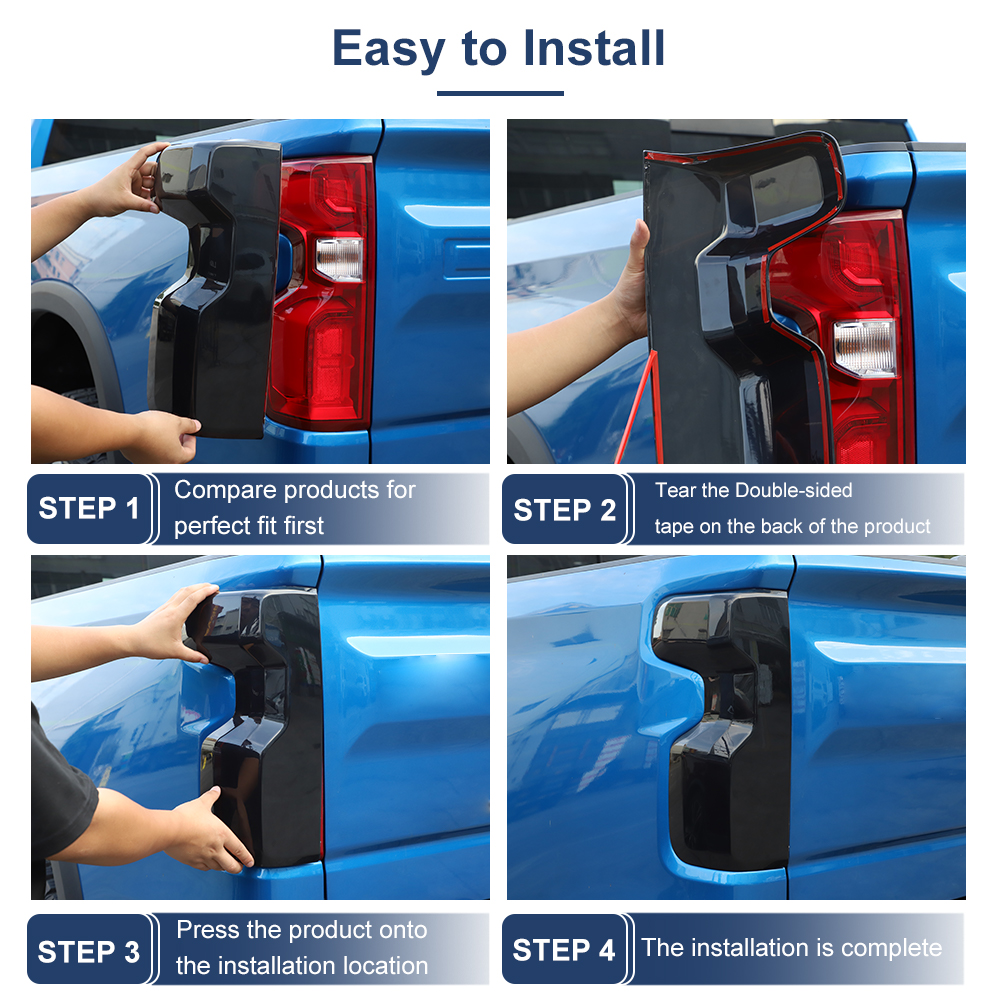 Easy to Install

STEP 1
Compare products for perfect fit first

STEP 2
Tear the Double-sided tape on the back of the product

STEP 3
Press the product onto the installation location

STEP 4
The installation is complete