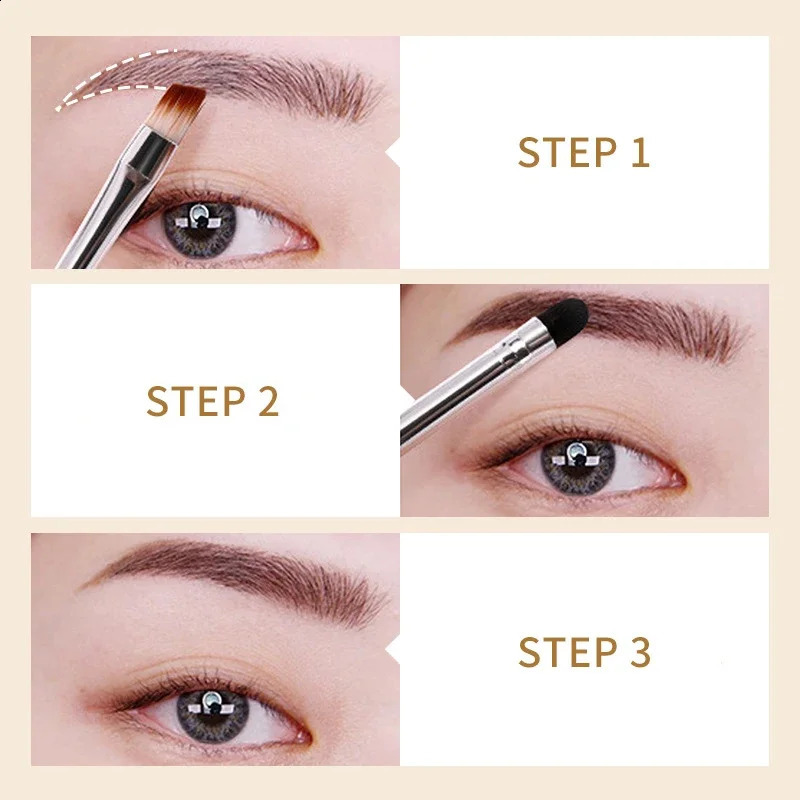 STEP 1

STEP 2

STEP 3