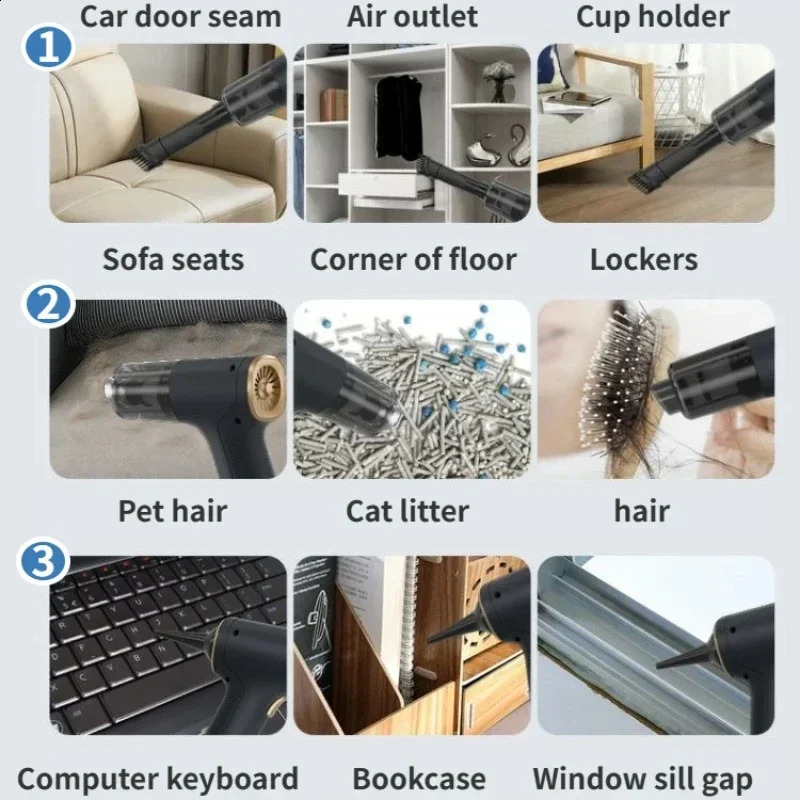 Car door seam Air outlet Cup holder

1

Sofa seats Corner of floor Lockers

2

Pet hair Cat litter hair

3

Computer keyboard Bookcase Window sill gap