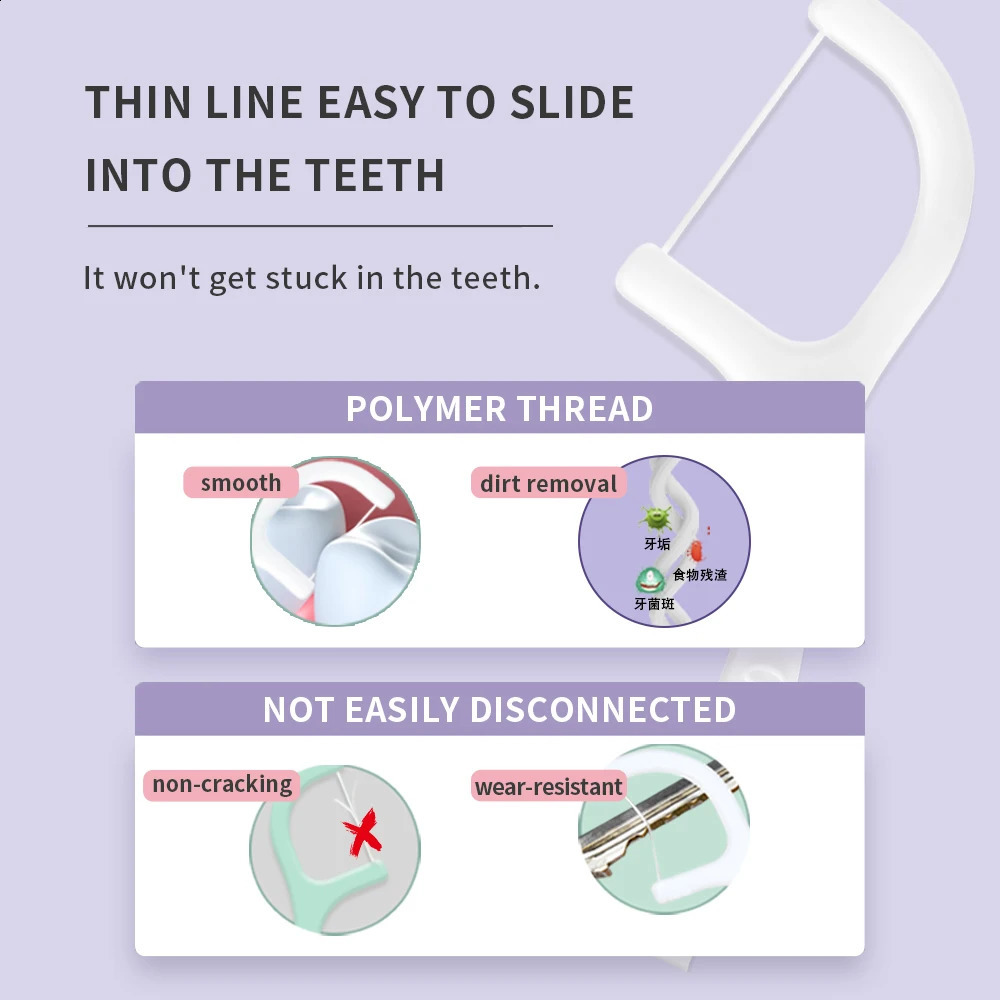 THIN LINE EASY TO SLIDE INTO THE TEETH

It won't get stuck in the teeth.

POLYMER THREAD

smooth

dirt removal

牙垢

食物残渣

牙菌斑

NOT EASILY DISCONNECTED

non-cracking

wear-resistant