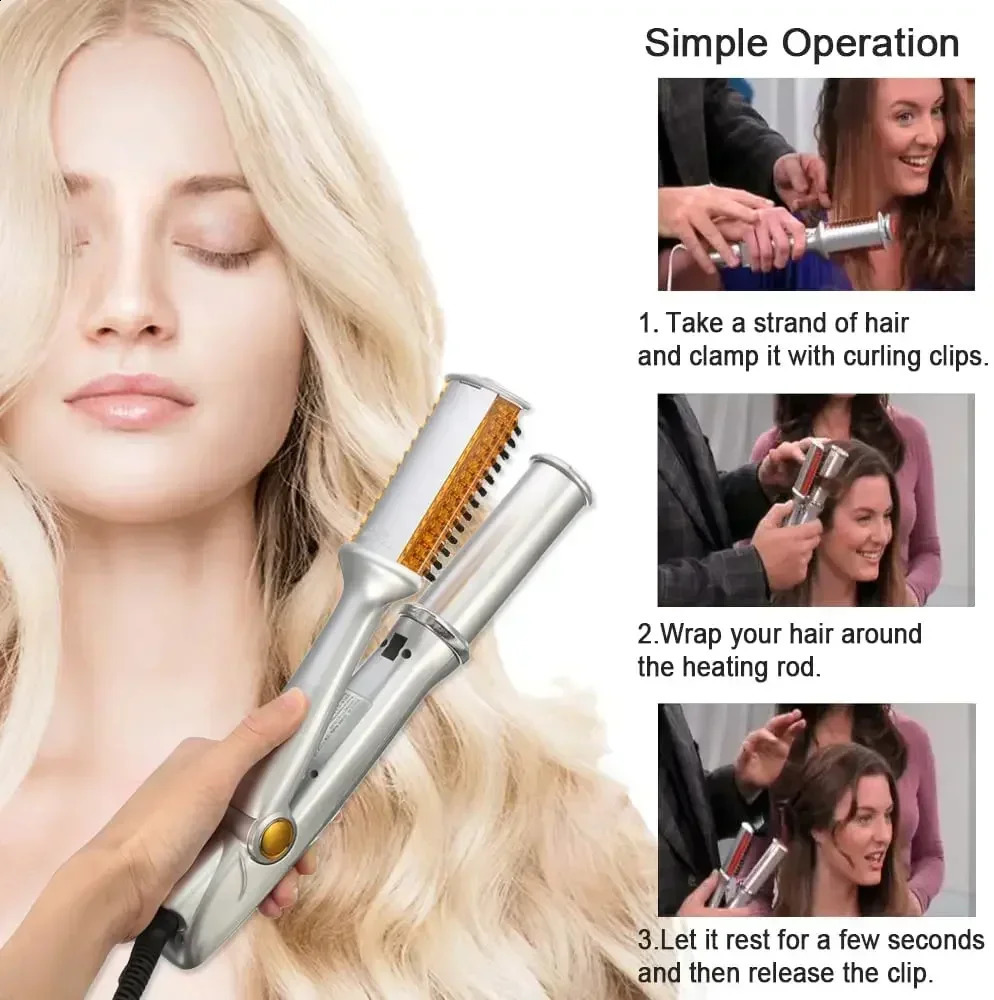 Simple Operation

1. Take a strand of hair and clamp it with curling clips.

2.Wrap your hair around the heating rod.

3.Let it rest for a few seconds and then release the clip.