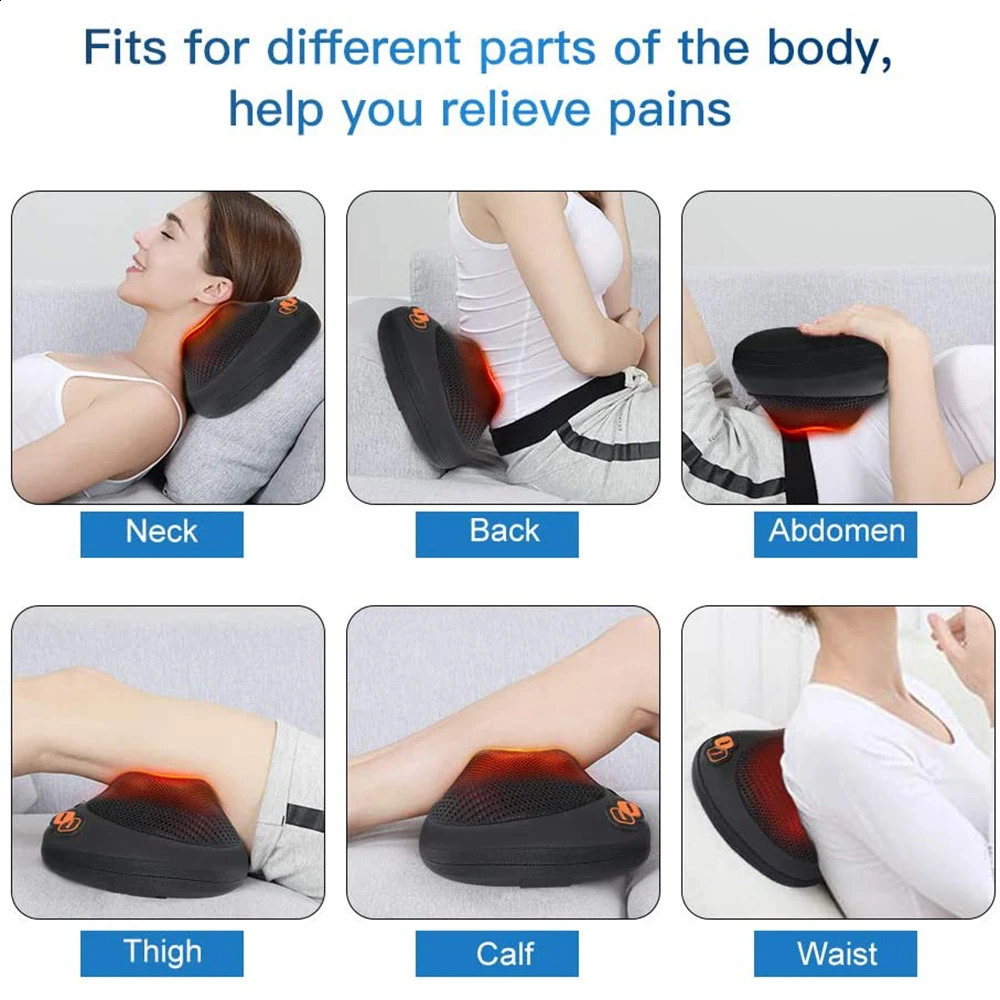 Fits for different parts of the body, help you relieve pains

Neck

Back

Abdomen

Thigh

Calf

Waist