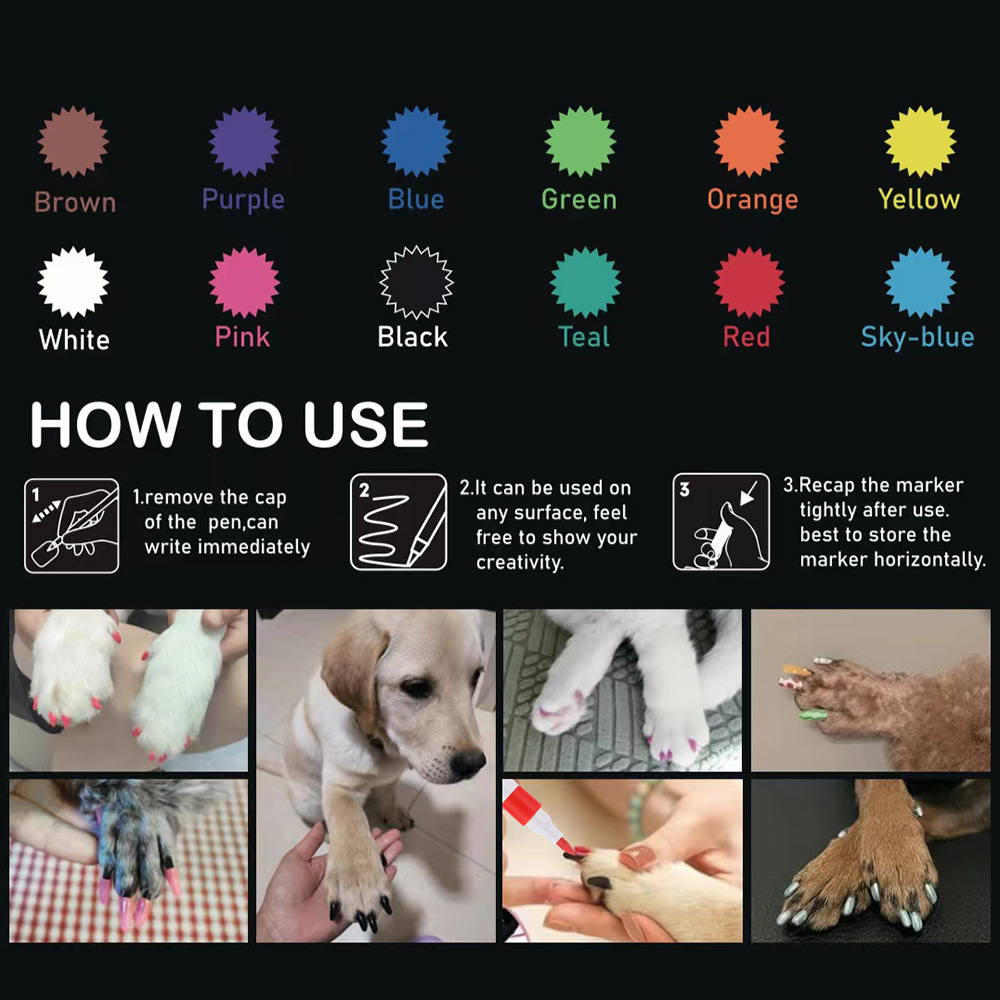 Brown Purple Blue Green Orange Yellow

White Pink Black Teal Red Sky-blue

HOW TO USE

1

1.remove the cap of the pen,can write immediately

2

2.It can be used on any surface, feel free to show your creativity.

3

3.Recap the marker tightly after use. best to store the marker horizontally.