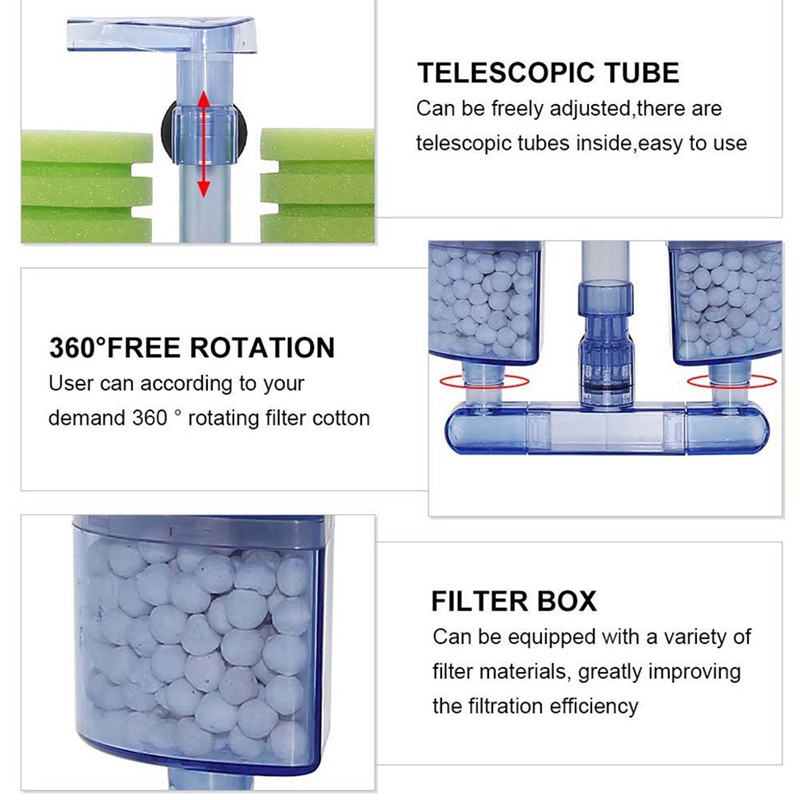 TELESCOPIC TUBE
Can be freely adjusted,there are telescopic tubes inside,easy to use

360°FREE ROTATION
User can according to your demand 360 ° rotating filter cotton

FILTER BOX
Can be equipped with a variety of filter materials, greatly improving the filtration efficiency