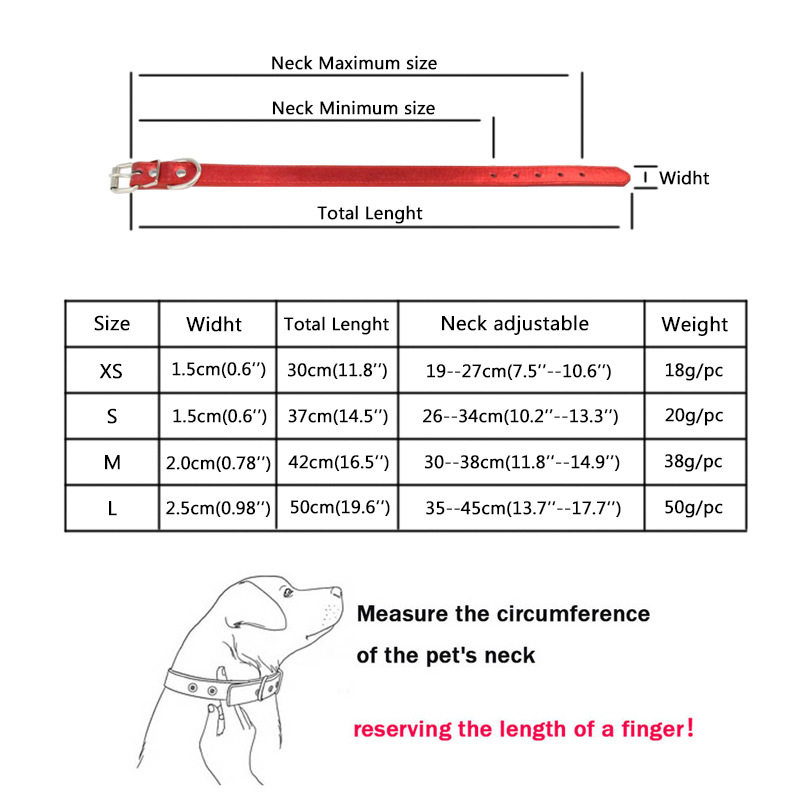 Neck Maximum size

Neck Minimum size

Widht

Total Lenght

| Size | Widht | Total Lenght | Neck adjustable | Weight |
|---|---|---|---|---|
| XS | 1.5cm(0.6'') | 30cm(11.8'') | 19--27cm(7.5''--10.6'') | 18g/pc |
| S | 1.5cm(0.6'') | 37cm(14.5'') | 26--34cm(10.2''--13.3'') | 20g/pc |
| M | 2.0cm(0.78'') | 42cm(16.5'') | 30--38cm(11.8''--14.9'') | 38g/pc |
| L | 2.5cm(0.98'') | 50cm(19.6'') | 35--45cm(13.7''--17.7'') | 50g/pc |

Measure the circumference of the pet's neck

reserving the length of a finger!