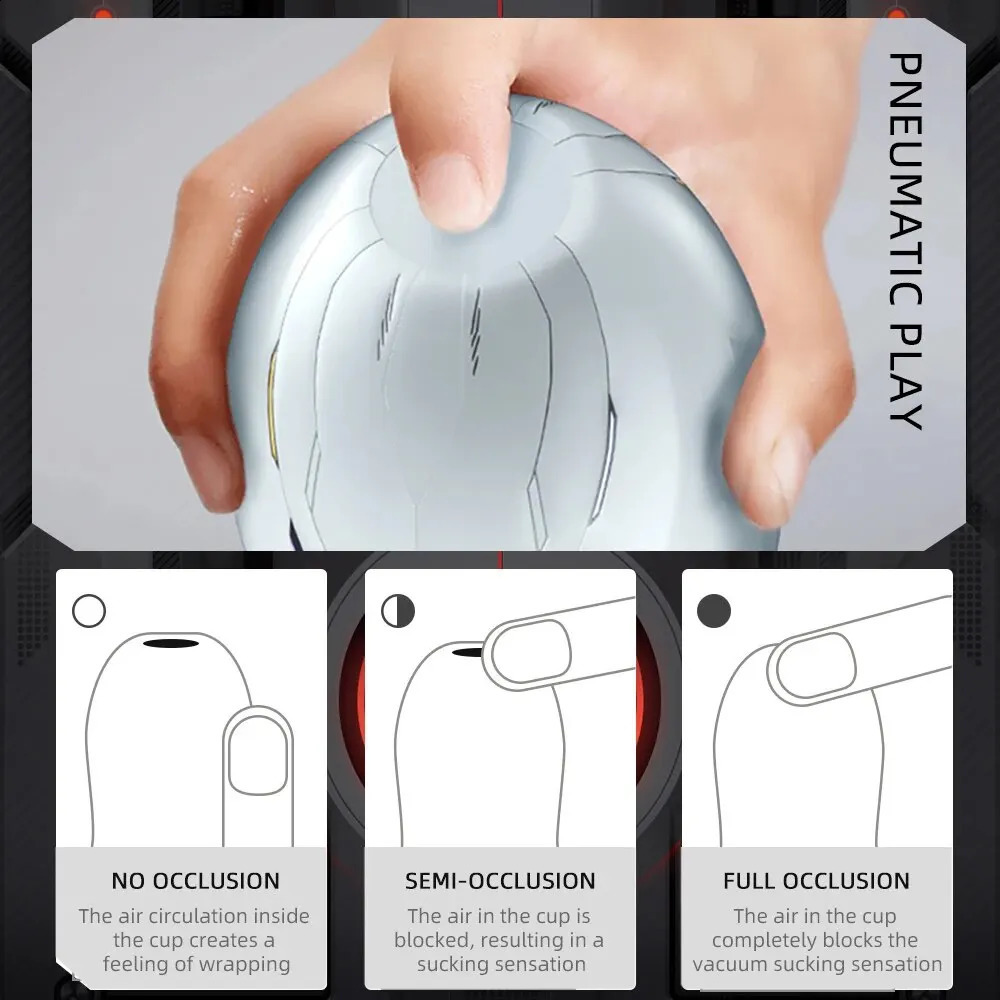 PNEUMATIC PLAY

NO OCCLUSION
The air circulation inside the cup creates a feeling of wrapping

SEMI-OCCLUSION
The air in the cup is blocked, resulting in a sucking sensation

FULL OCCLUSION
The air in the cup completely blocks the vacuum sucking sensation