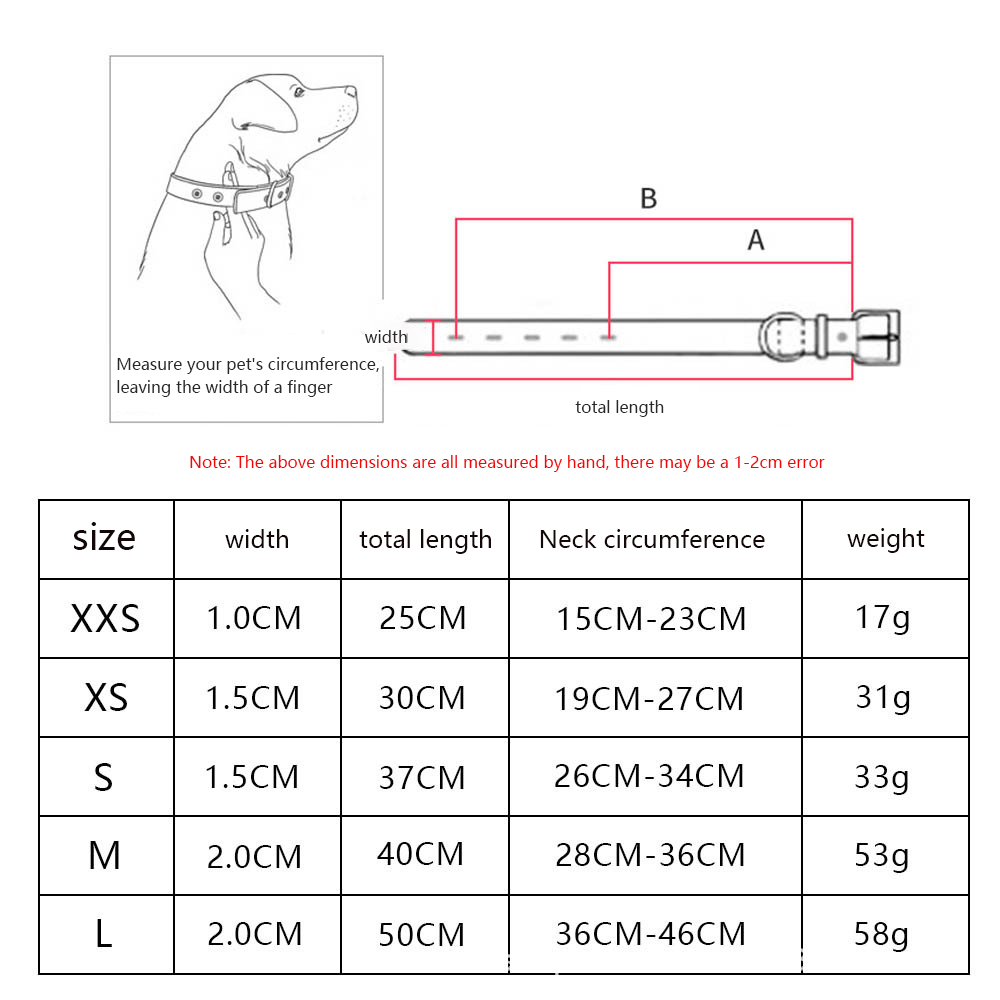 Measure your pet's circumference, leaving the width of a finger

B

A

width

total length

Note: The above dimensions are all measured by hand, there may be a 1-2cm error

| size | width | total length | Neck circumference | weight |
|---|---|---|---|---|
| XXS | 1.0CM | 25CM | 15CM-23CM | 17g |
| XS | 1.5CM | 30CM | 19CM-27CM | 31g |
| S | 1.5CM | 37CM | 26CM-34CM | 33g |
| M | 2.0CM | 40CM | 28CM-36CM | 53g |
| L | 2.0CM | 50CM | 36CM-46CM | 58g |