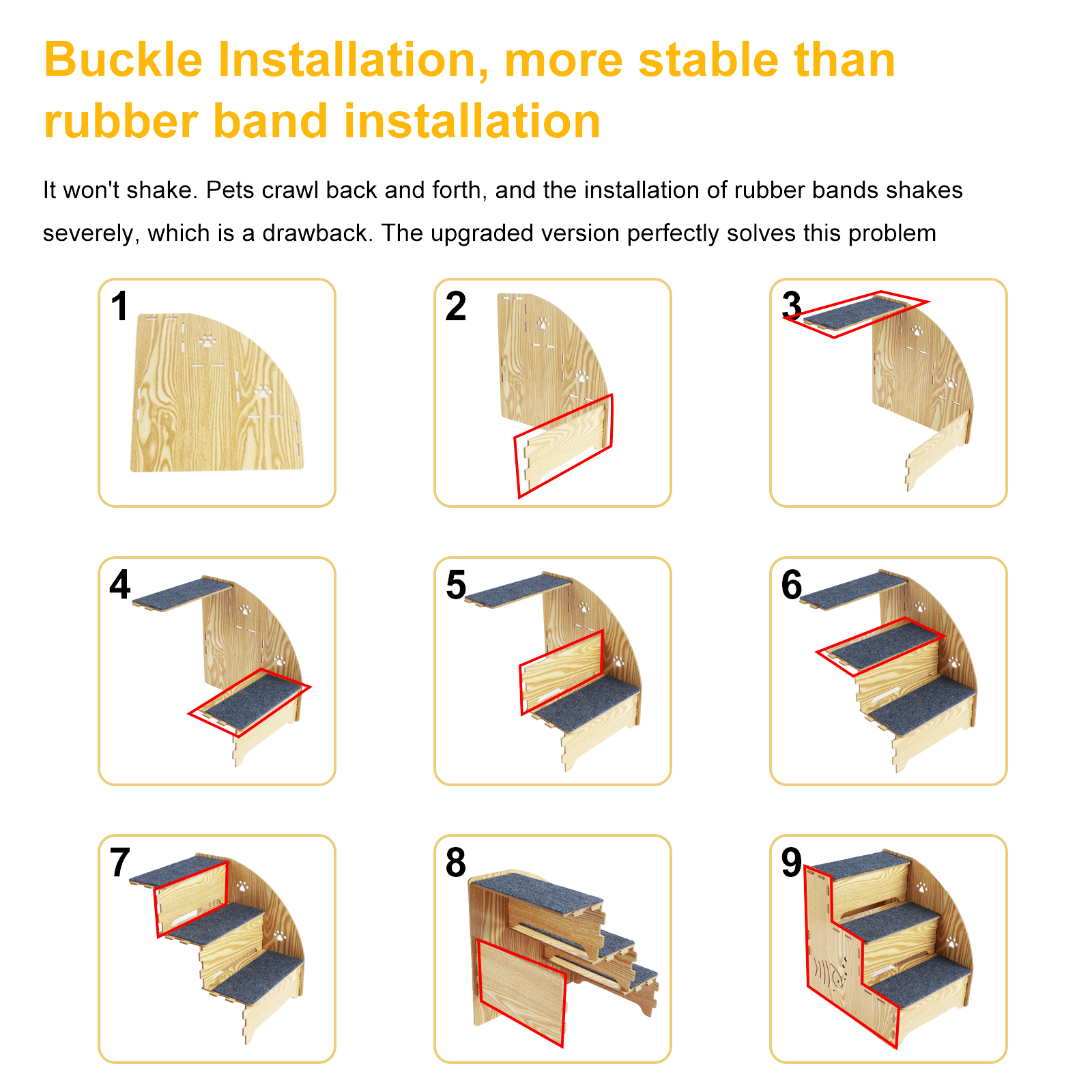 Buckle Installation, more stable than rubber band installation

It won't shake. Pets crawl back and forth, and the installation of rubber bands shakes severely, which is a drawback. The upgraded version perfectly solves this problem

1

2

3

4

5

6

7

8

9