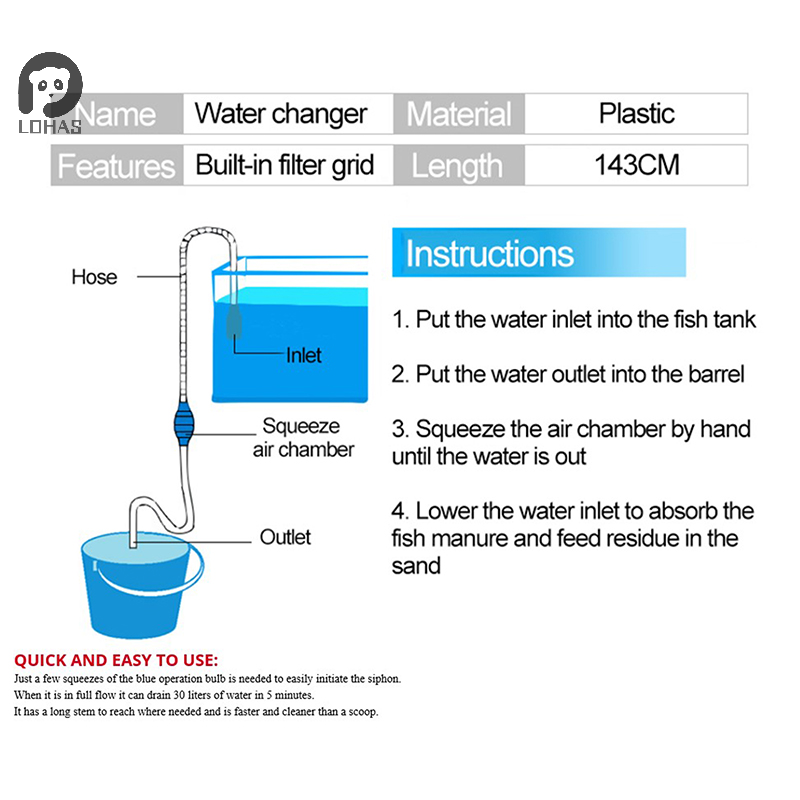 LOHAS

| Name | Water changer | Material | Plastic |
|---|---|---|---|
| Features | Built-in filter grid | Length | 143CM |

Hose

Inlet

Squeeze air chamber

Outlet

Instructions

1. Put the water inlet into the fish tank

2. Put the water outlet into the barrel

3. Squeeze the air chamber by hand until the water is out

4. Lower the water inlet to absorb the fish manure and feed residue in the sand

QUICK AND EASY TO USE:
Just a few squeezes of the blue operation bulb is needed to easily initiate the siphon.
When it is in full flow it can drain 30 liters of water in 5 minutes.
It has a long stem to reach where needed and is faster and cleaner than a scoop.